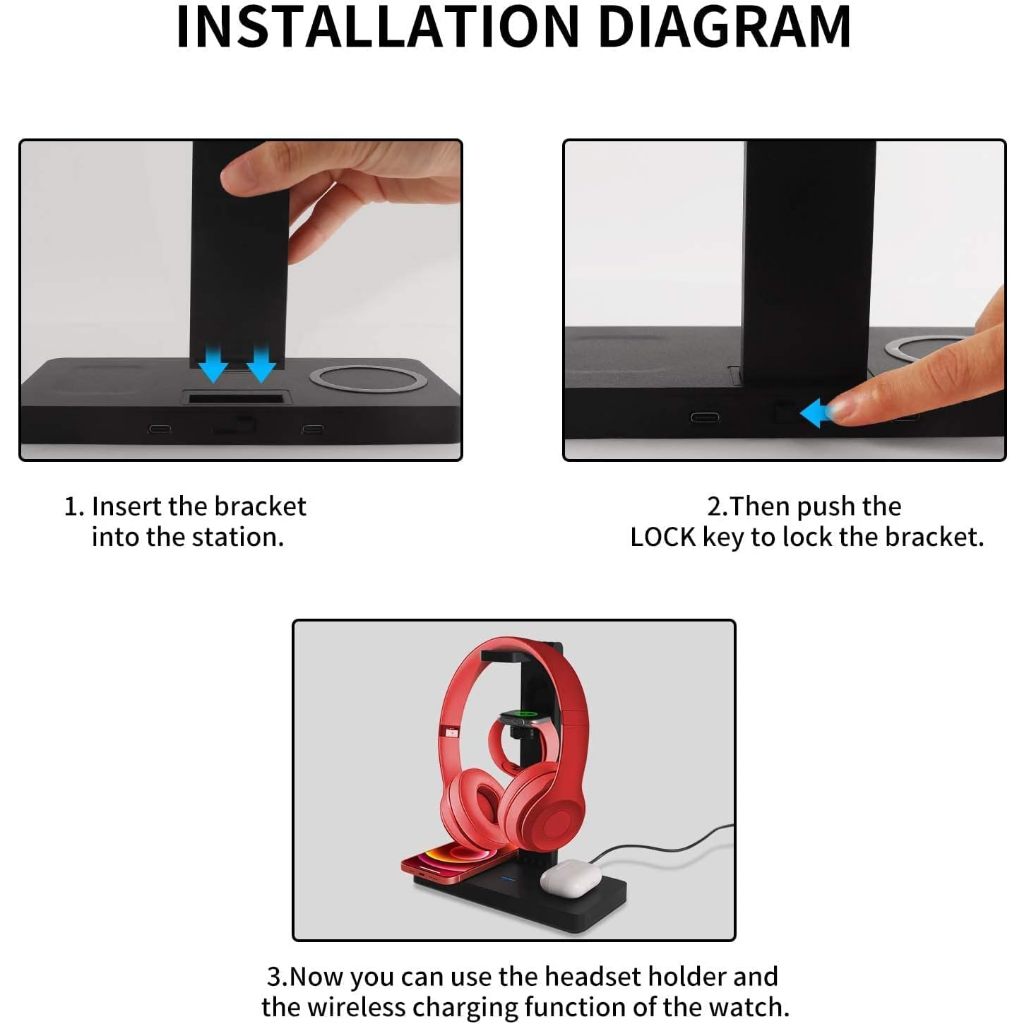 INSTALLATION DIAGRAM

1. Insert the bracket into the station.

2.Then push the LOCK key to lock the bracket.

3.Now you can use the headset holder and the wireless charging function of the watch.