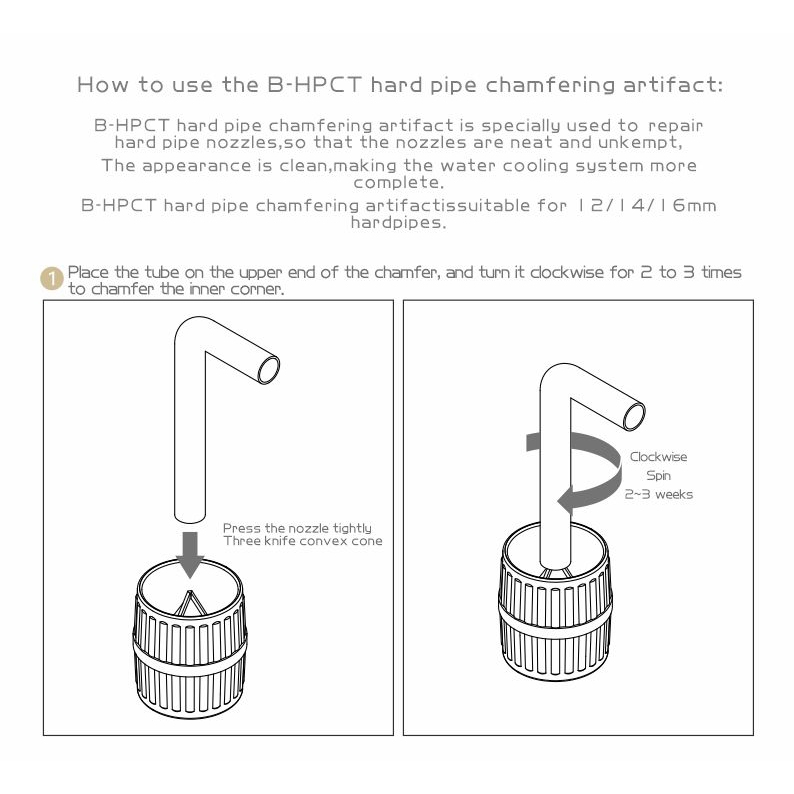 How to use the B-HPCT hard pipe chamfering artifact:

B-HPCT hard pipe chamfering artifact is specially used to repair hard pipe nozzles,so that the nozzles are neat and unkempt,
The appearance is clean,making the water cooling system more complete.
B-HPCT hard pipe chamfering artifactissuitable for 12/14/16mm hardpipes.

1 Place the tube on the upper end of the chamfer, and turn it clockwise for 2 to 3 times to chamfer the inner corner.

Press the nozzle tightly
Three knife convex cone

Clockwise
Spin
2~3 weeks