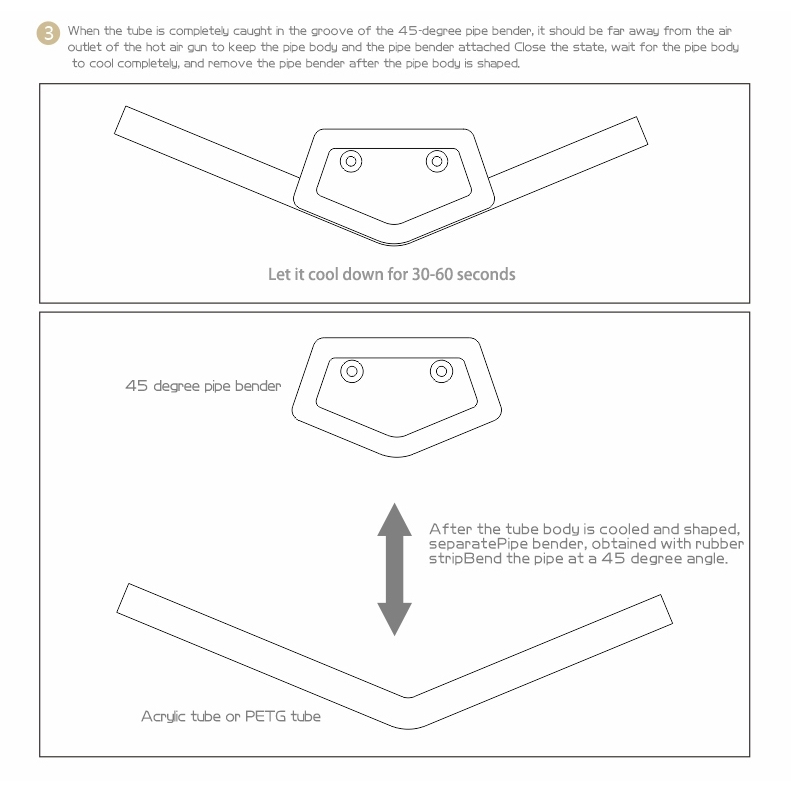 3 When the tube is completely caught in the groove of the 45-degree pipe bender, it should be far away from the air outlet of the hot air gun to keep the pipe body and the pipe bender attached Close the state, wait for the pipe body to cool completely, and remove the pipe bender after the pipe body is shaped.

Let it cool down for 30-60 seconds

45 degree pipe bender

After the tube body is cooled and shaped, separatePipe bender, obtained with rubber stripBend the pipe at a 45 degree angle.

Acrylic tube or PETG tube