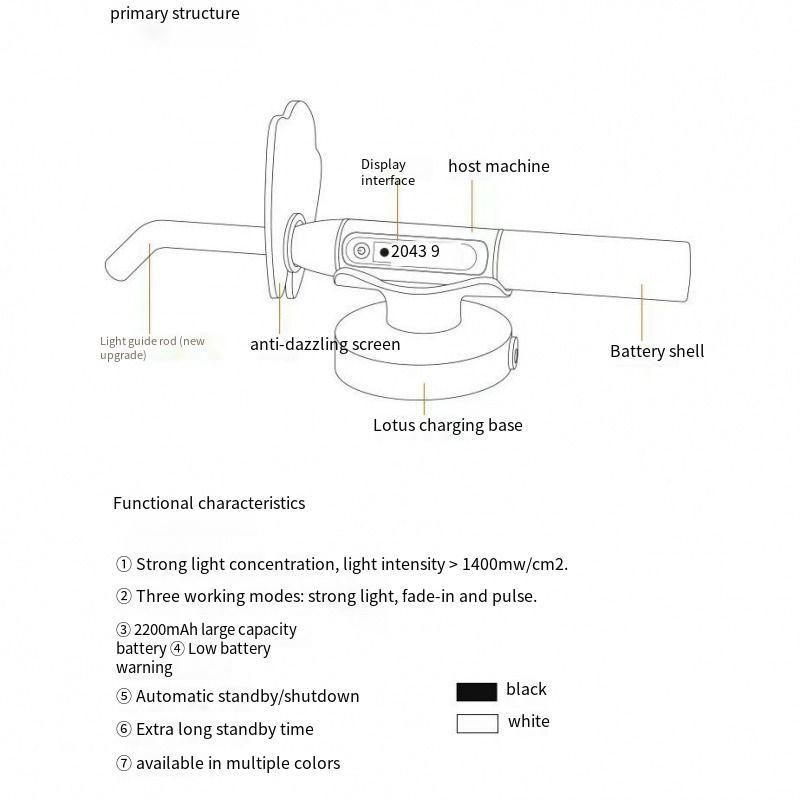 primary structure

Display interface

host machine

2043 9

Light guide rod (new upgrade)

anti-dazzling screen

Battery shell

Lotus charging base

Functional characteristics

① Strong light concentration, light intensity > 1400mw/cm2.

② Three working modes: strong light, fade-in and pulse.

③ 2200mAh large capacity battery ④ Low battery warning

⑤ Automatic standby/shutdown

⑥ Extra long standby time

⑦ available in multiple colors

black

white