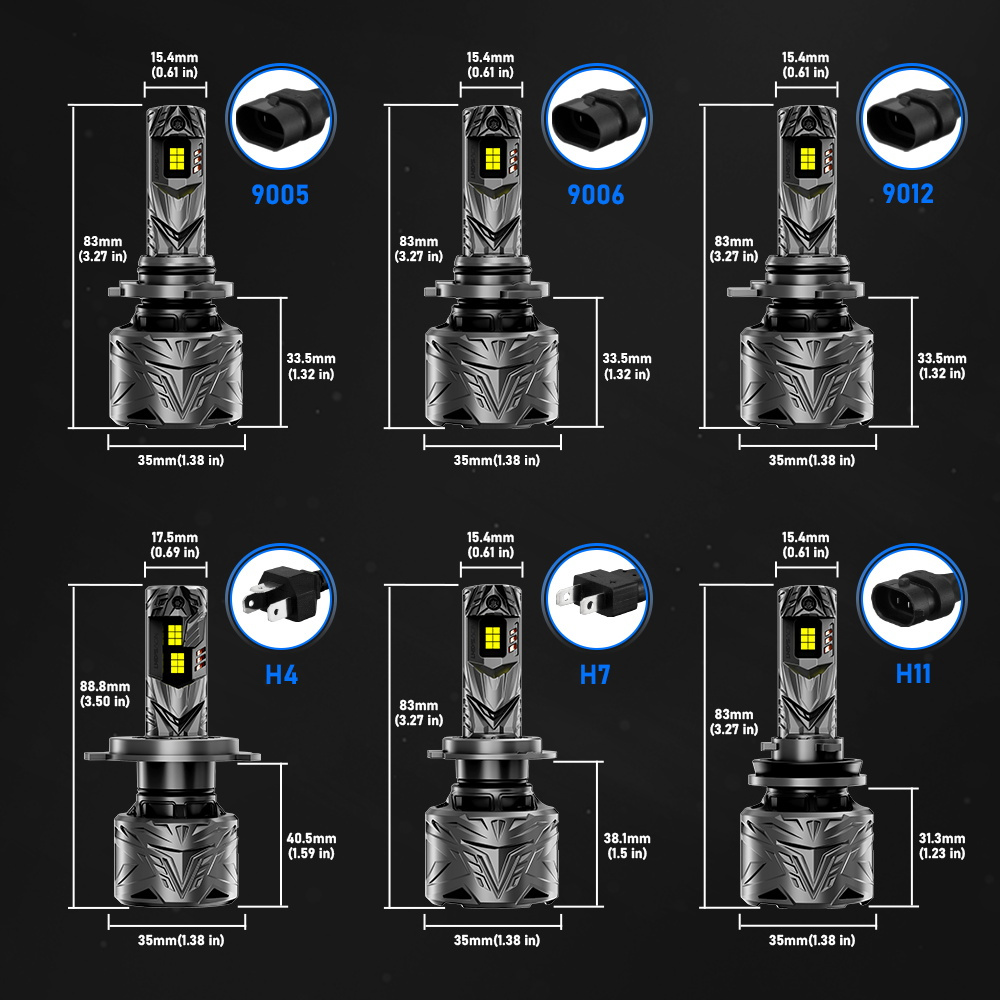 15.4mm
(0.61 in)

9005

83mm
(3.27 in)

33.5mm
(1.32 in)

35mm(1.38 in)

15.4mm
(0.61 in)

9006

83mm
(3.27 in)

33.5mm
(1.32 in)

35mm(1.38 in)

15.4mm
(0.61 in)

9012

83mm
(3.27 in)

33.5mm
(1.32 in)

35mm(1.38 in)

17.5mm
(0.69 in)

H4

88.8mm
(3.50 in)

40.5mm
(1.59 in)

35mm(1.38 in)

15.4mm
(0.61 in)

H7

83mm
(3.27 in)

38.1mm
(1.5 in)

35mm(1.38 in)

15.4mm
(0.61 in)

H11

83mm
(3.27 in)

31.3mm
(1.23 in)

35mm(1.38 in)