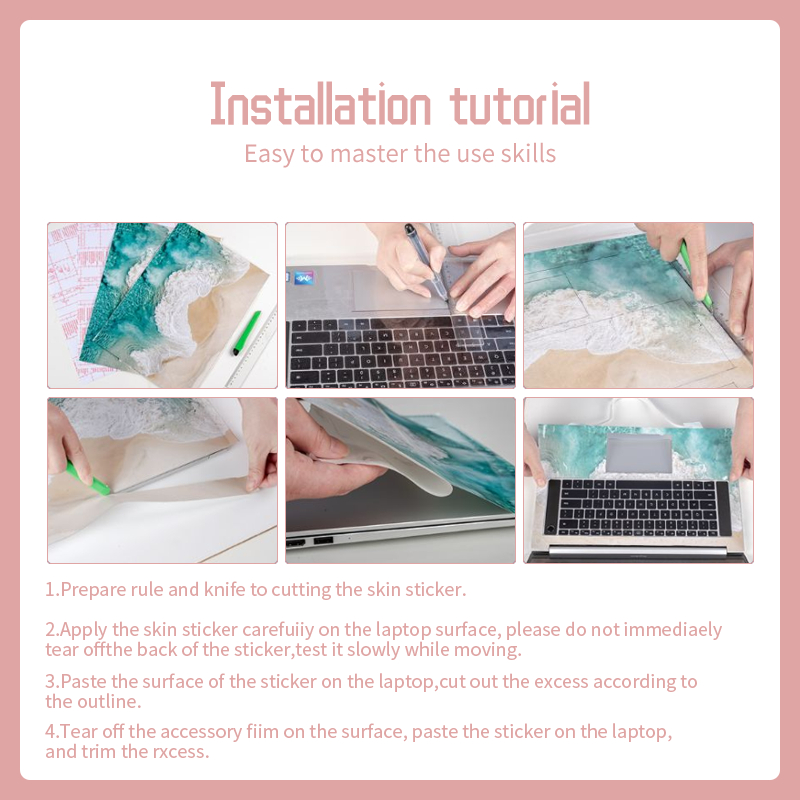 Installation tutorial
Easy to master the use skills

1.Prepare rule and knife to cutting the skin sticker.

2.Apply the skin sticker carefuiiy on the laptop surface, please do not immediaely tear offthe back of the sticker,test it slowly while moving.

3.Paste the surface of the sticker on the laptop,cut out the excess according to the outline.

4.Tear off the accessory fiim on the surface, paste the sticker on the laptop, and trim the rxcess.