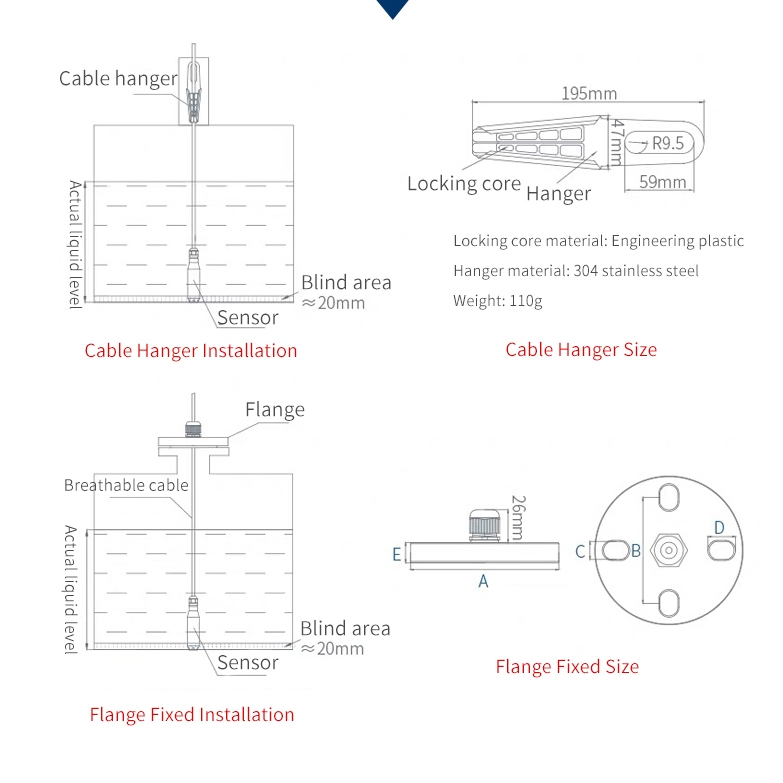 Cable hanger

Actual liquid level

Blind area
≈20mm

Sensor

Cable Hanger Installation

195mm

47mm

R9.5

59mm

Locking core

Hanger

Locking core material: Engineering plastic

Hanger material: 304 stainless steel

Weight: 110g

Cable Hanger Size

Flange

Breathable cable

Actual liquid level

Blind area
≈20mm

Sensor

Flange Fixed Installation

26mm

E

A

C

B

D

Flange Fixed Size