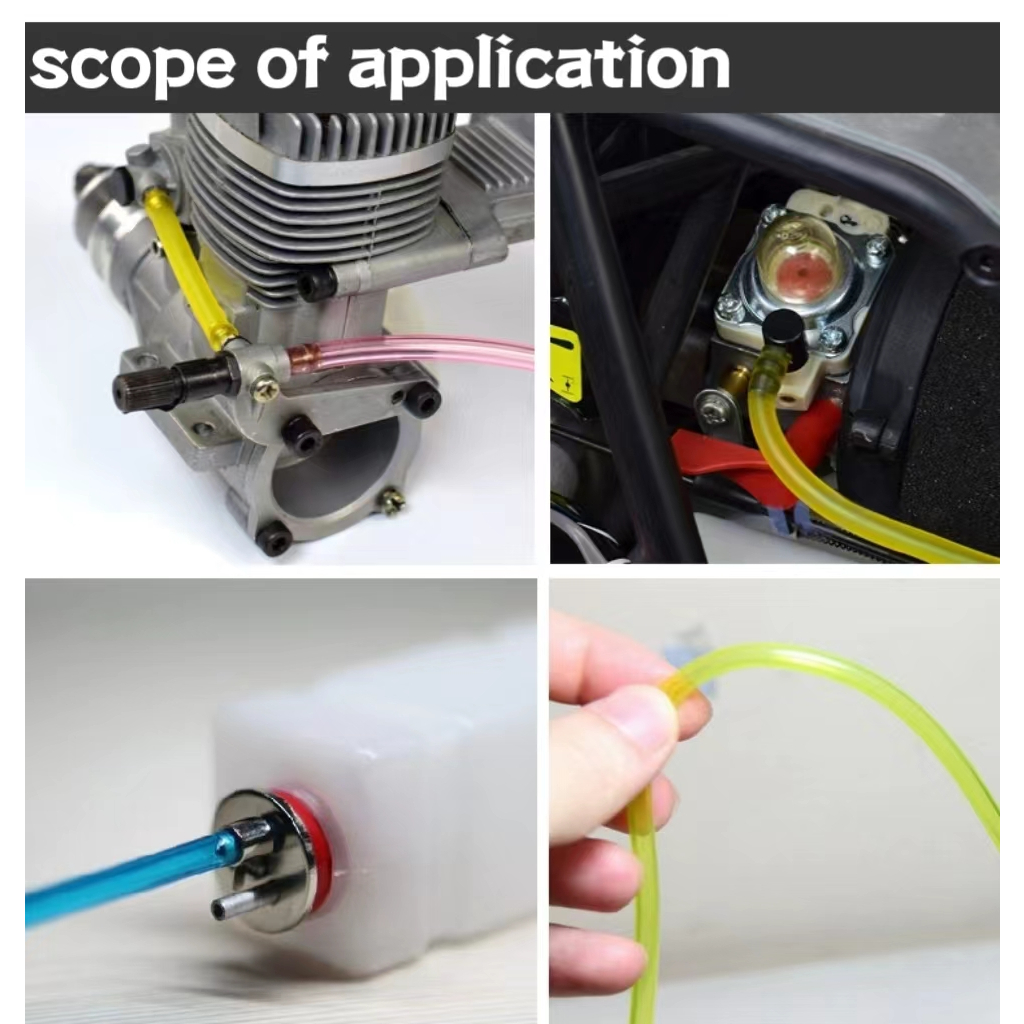 scope of application