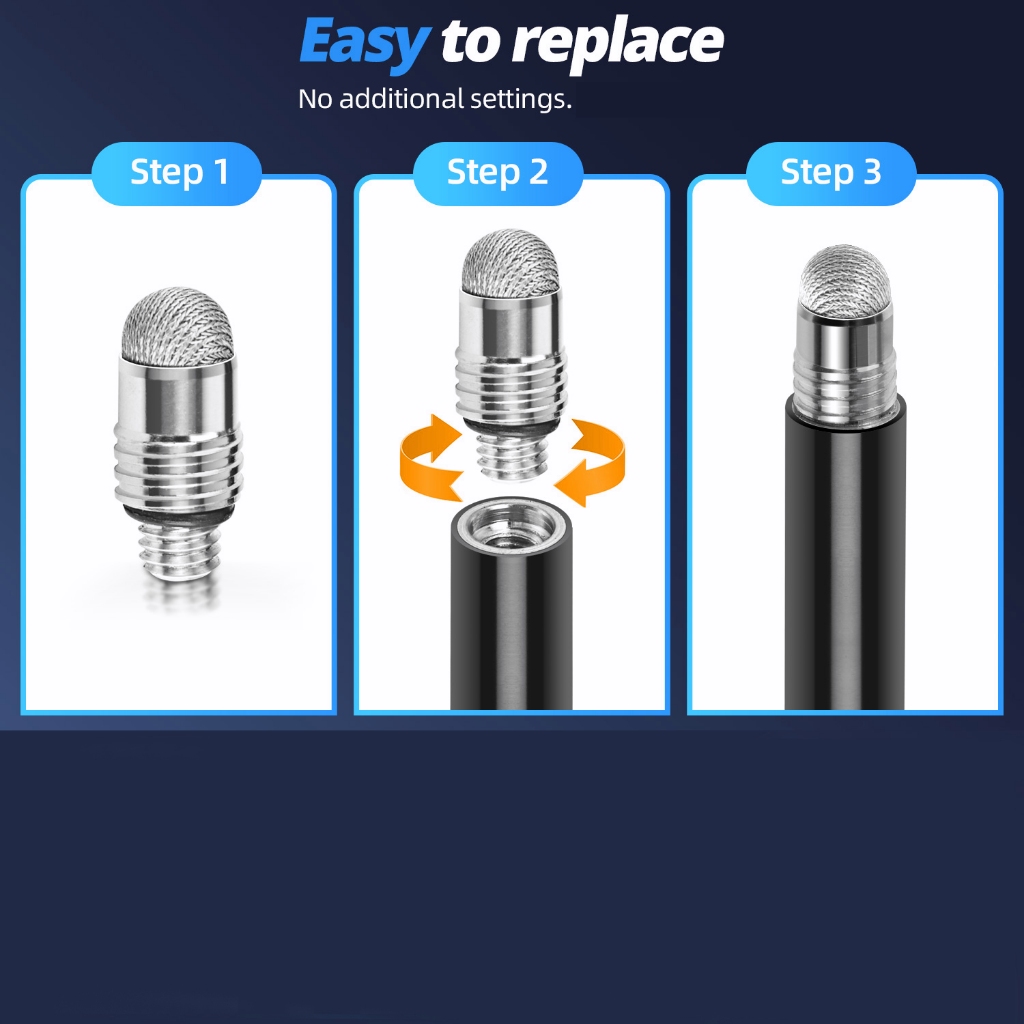 Easy to replace

No additional settings.

Step 1

Step 2

Step 3