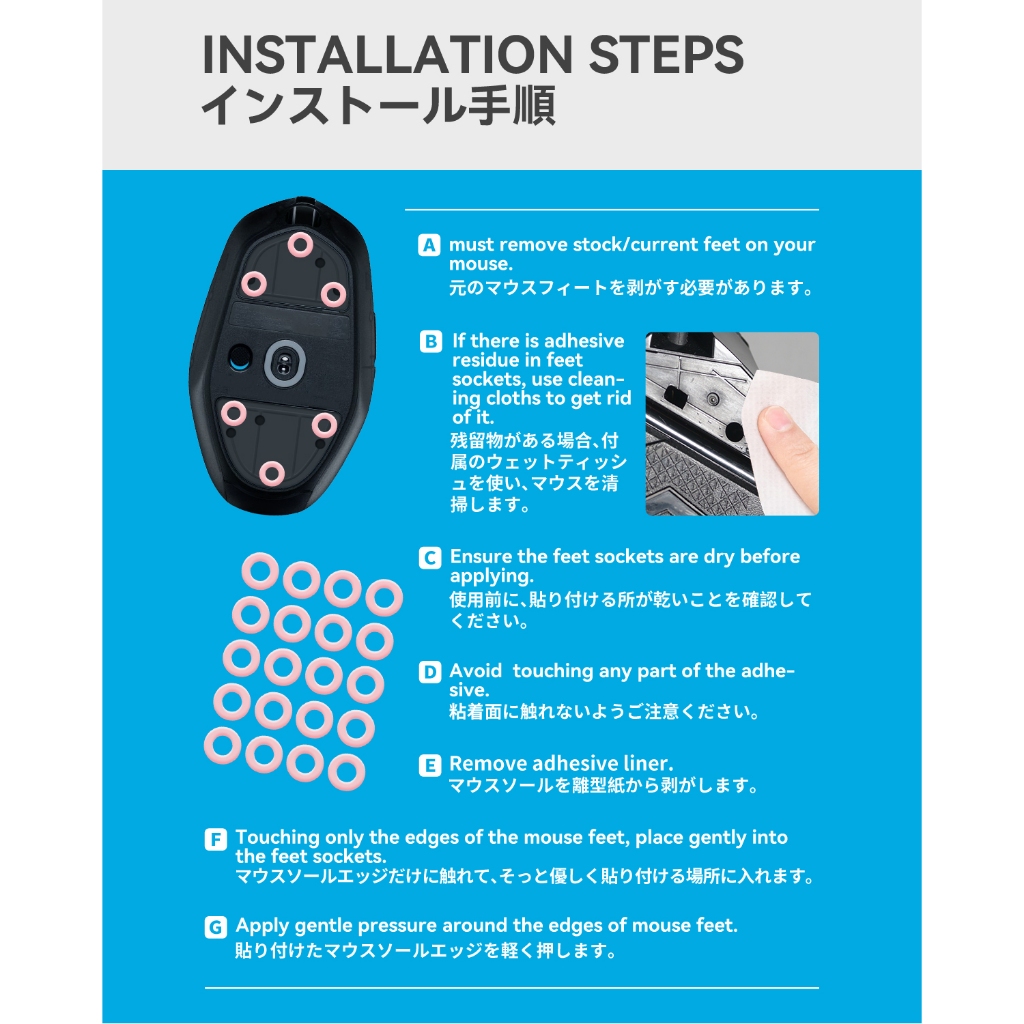 INSTALLATION STEPS
インストール手順

A must remove stock/current feet on your mouse.
元のマウスフィートを剥がす必要があります。

B If there is adhesive residue in feet sockets, use cleaning cloths to get rid of it.
残留物がある場合、付属のウェットティッシュを使い、マウスを清掃します。

C Ensure the feet sockets are dry before applying.
使用前に、貼り付ける所が乾いことを確認してください。

D Avoid touching any part of the adhesive.
粘着面に触れないようご注意ください。

E Remove adhesive liner.
マウスソールを離型紙から剥がします。

F Touching only the edges of the mouse feet, place gently into the feet sockets.
マウスソールエッジだけに触れて、そっと優しく貼り付ける場所に入れます。

G Apply gentle pressure around the edges of mouse feet.
貼り付けたマウスソールエッジを軽く押します。