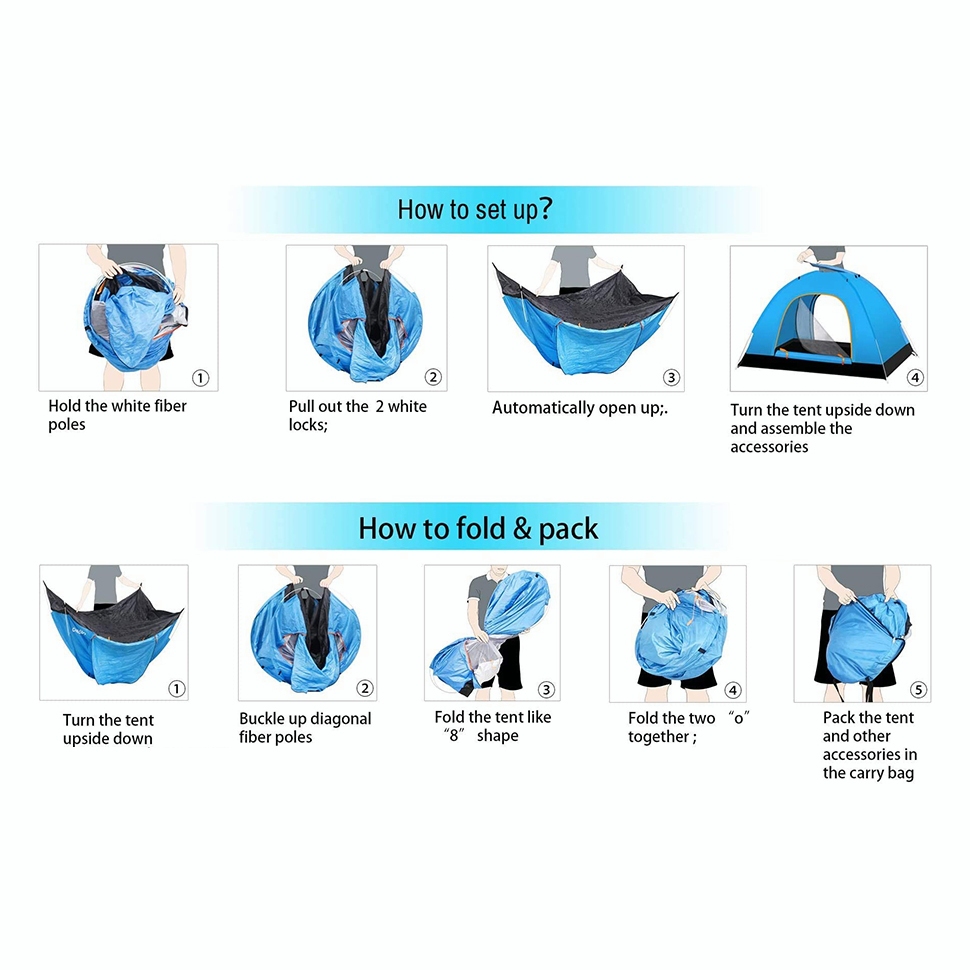 How to set up?

①
Hold the white fiber poles

②
Pull out the 2 white locks;

③
Automatically open up;.

④
Turn the tent upside down and assemble the accessories

How to fold & pack

①
Turn the tent upside down

②
Buckle up diagonal fiber poles

③
Fold the tent like "8" shape

④
Fold the two "o" together ;

⑤
Pack the tent and other accessories in the carry bag