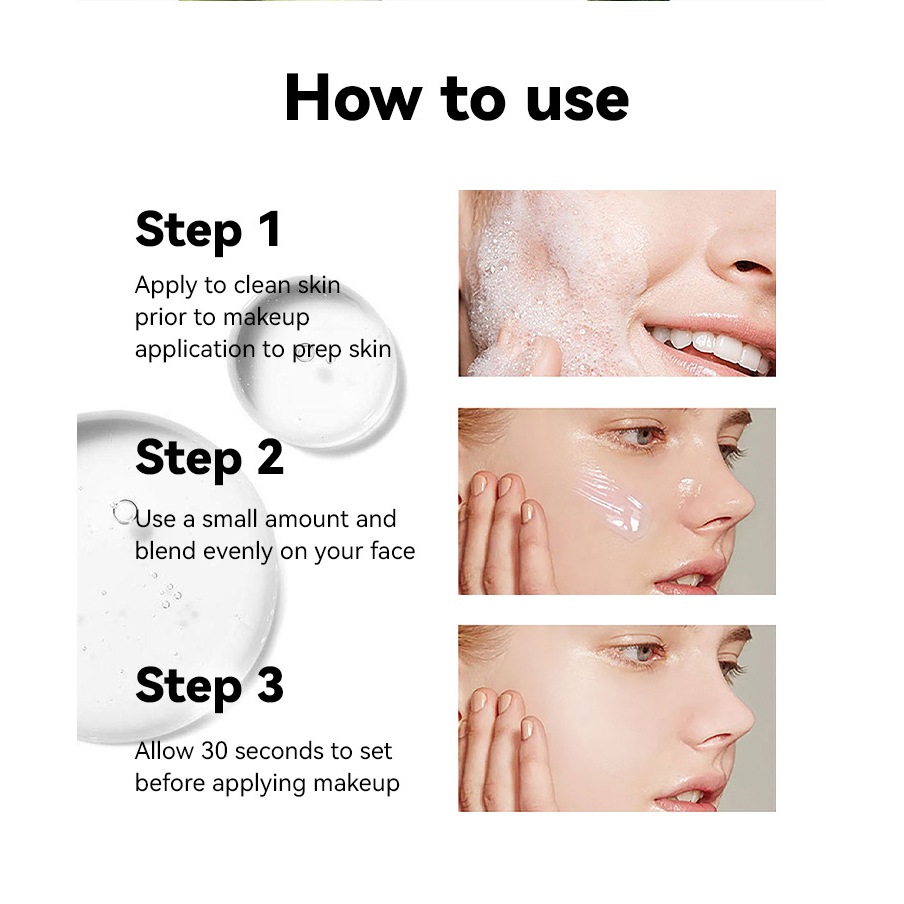 How to use

Step 1

Apply to clean skin prior to makeup application to prep skin

Step 2

Use a small amount and blend evenly on your face

Step 3

Allow 30 seconds to set before applying makeup