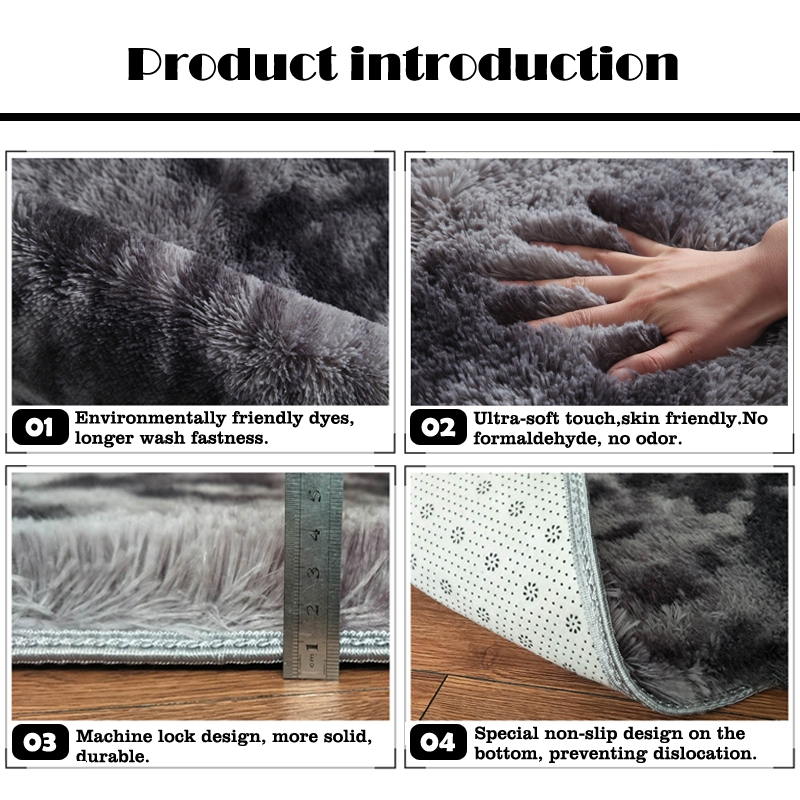 Product introduction

01 Environmentally friendly dyes, longer wash fastness.

02 Ultra-soft touch,skin friendly.No formaldehyde, no odor.

cm 1 2 3 4 5

03 Machine lock design, more solid, durable.

04 Special non-slip design on the bottom, preventing dislocation.