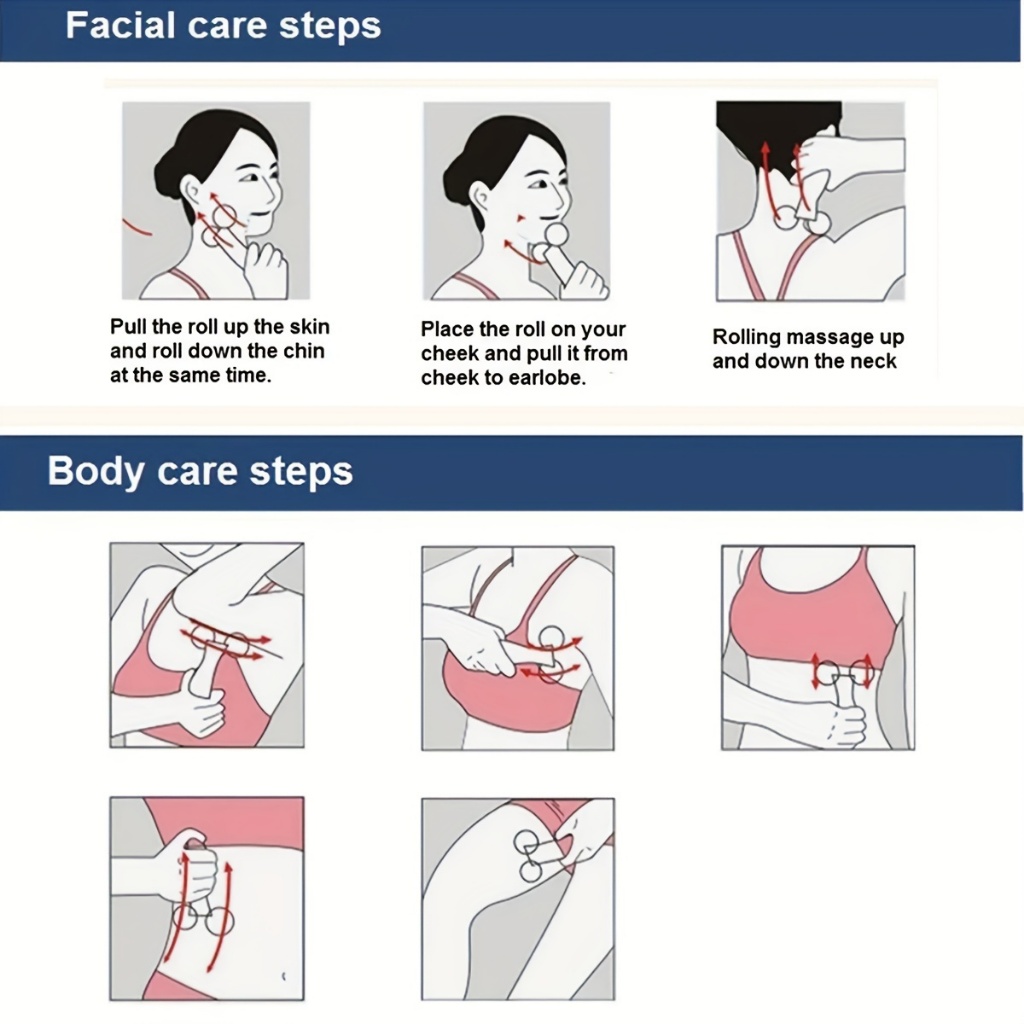 Facial care steps

Pull the roll up the skin and roll down the chin at the same time.

Place the roll on your cheek and pull it from cheek to earlobe.

Rolling massage up and down the neck

Body care steps