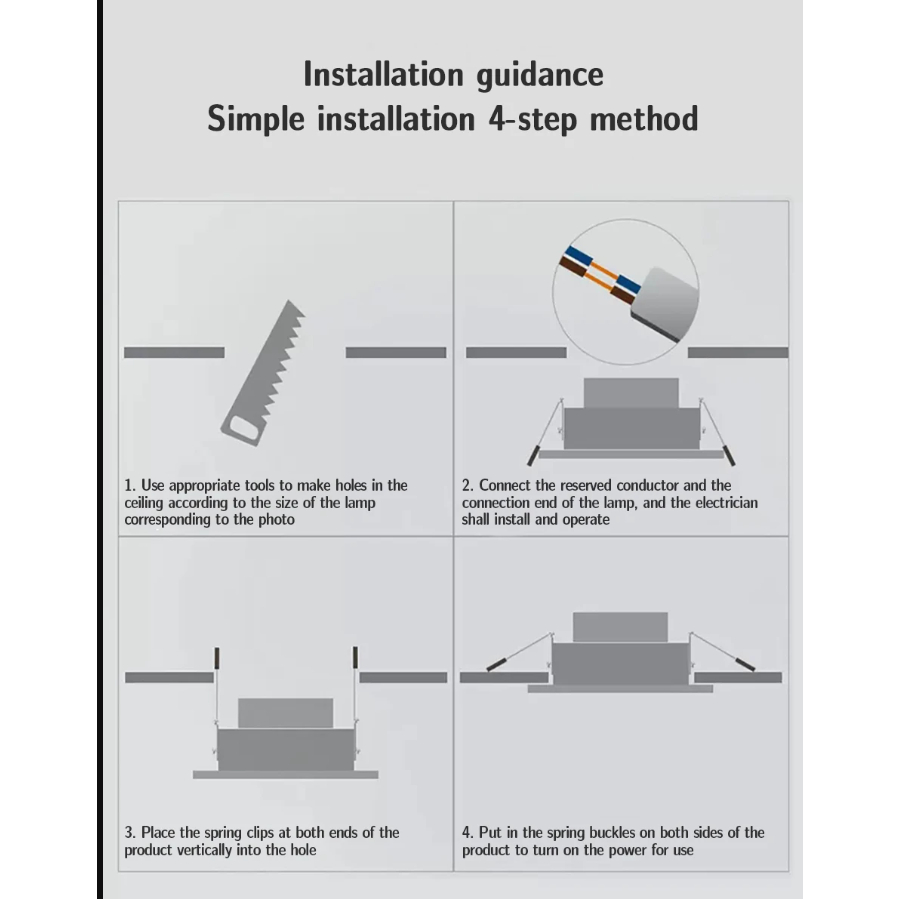 Installation guidance
Simple installation 4-step method

1. Use appropriate tools to make holes in the ceiling according to the size of the lamp corresponding to the photo

2. Connect the reserved conductor and the connection end of the lamp, and the electrician shall install and operate

3. Place the spring clips at both ends of the product vertically into the hole

4. Put in the spring buckles on both sides of the product to turn on the power for use