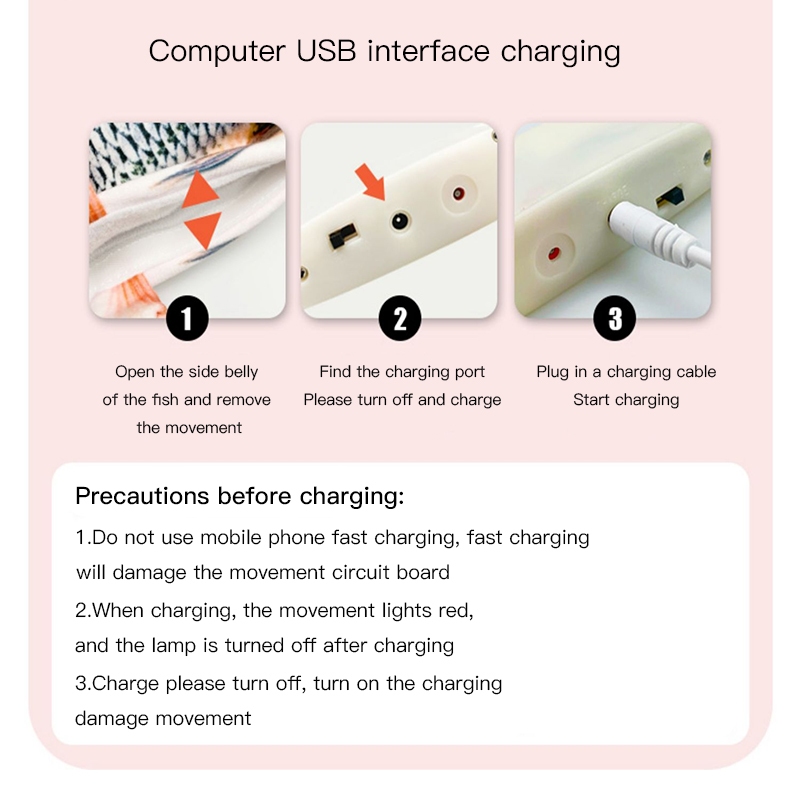 Computer USB interface charging

1

Open the side belly of the fish and remove the movement

2

Find the charging port
Please turn off and charge

3

Plug in a charging cable
Start charging

Precautions before charging:

1.Do not use mobile phone fast charging, fast charging will damage the movement circuit board

2.When charging, the movement lights red, and the lamp is turned off after charging

3.Charge please turn off, turn on the charging damage movement