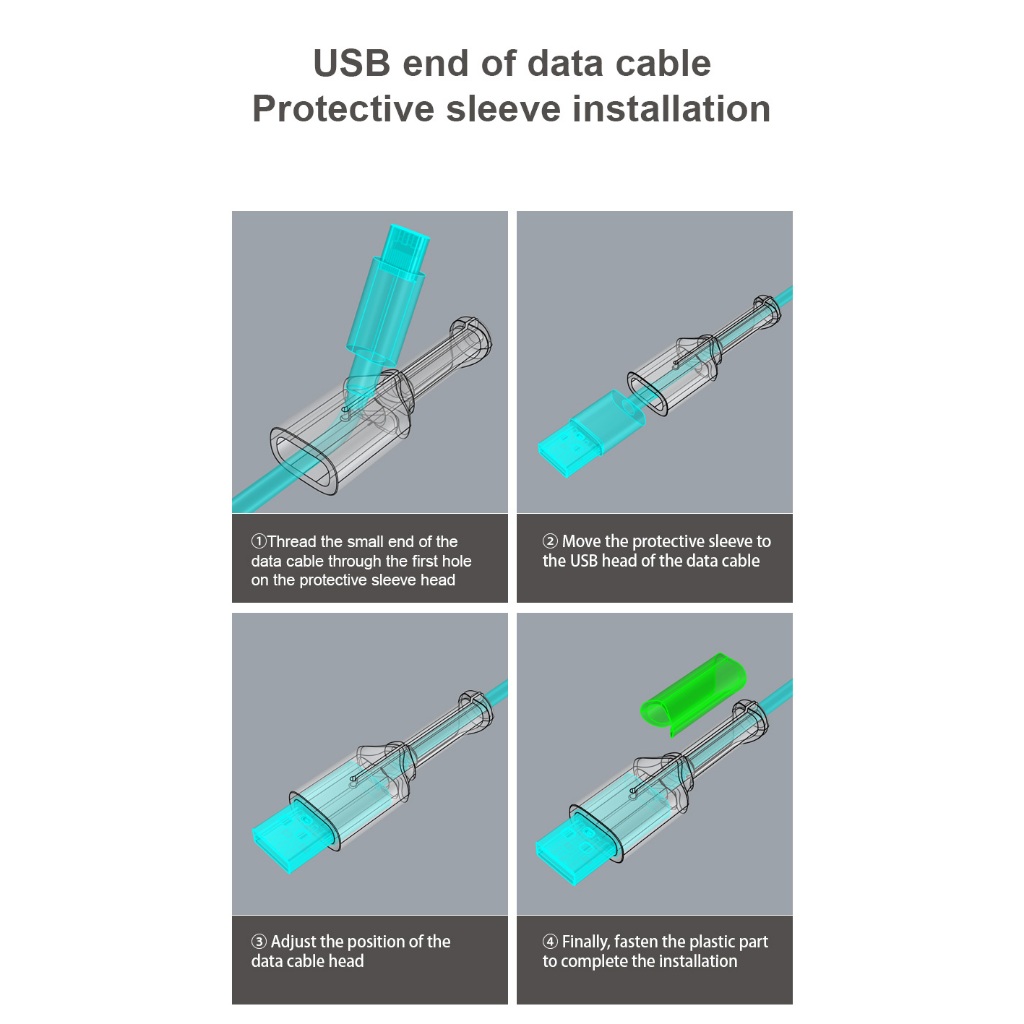 USB end of data cable
Protective sleeve installation

①Thread the small end of the data cable through the first hole on the protective sleeve head

② Move the protective sleeve to the USB head of the data cable

③ Adjust the position of the data cable head

④ Finally, fasten the plastic part to complete the installation