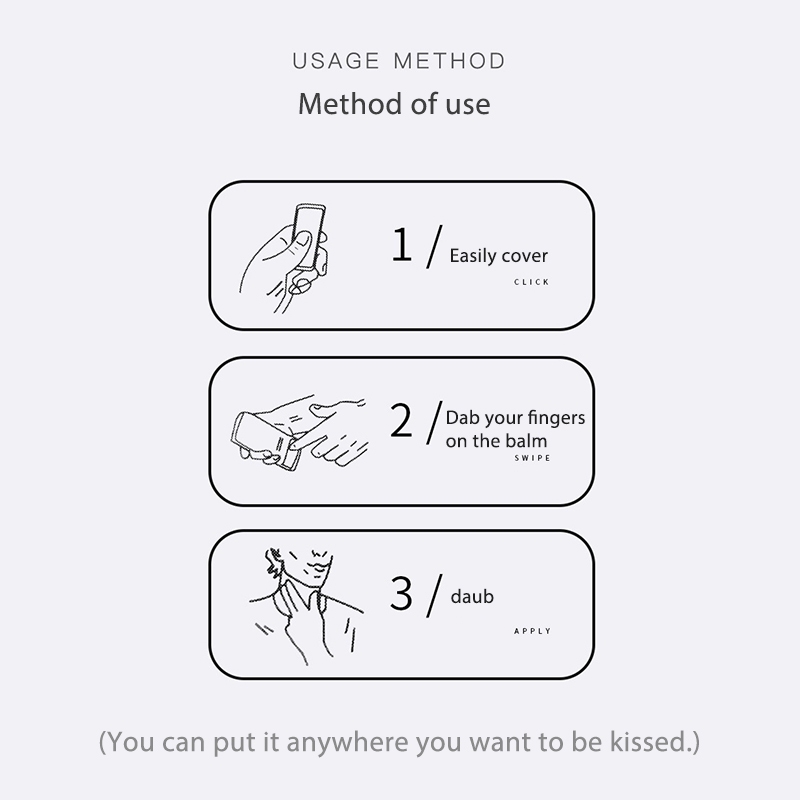 USAGE METHOD

Method of use

1 / Easily cover
CLICK

2 / Dab your fingers on the balm
SWIPE

3 / daub
APPLY

(You can put it anywhere you want to be kissed.)