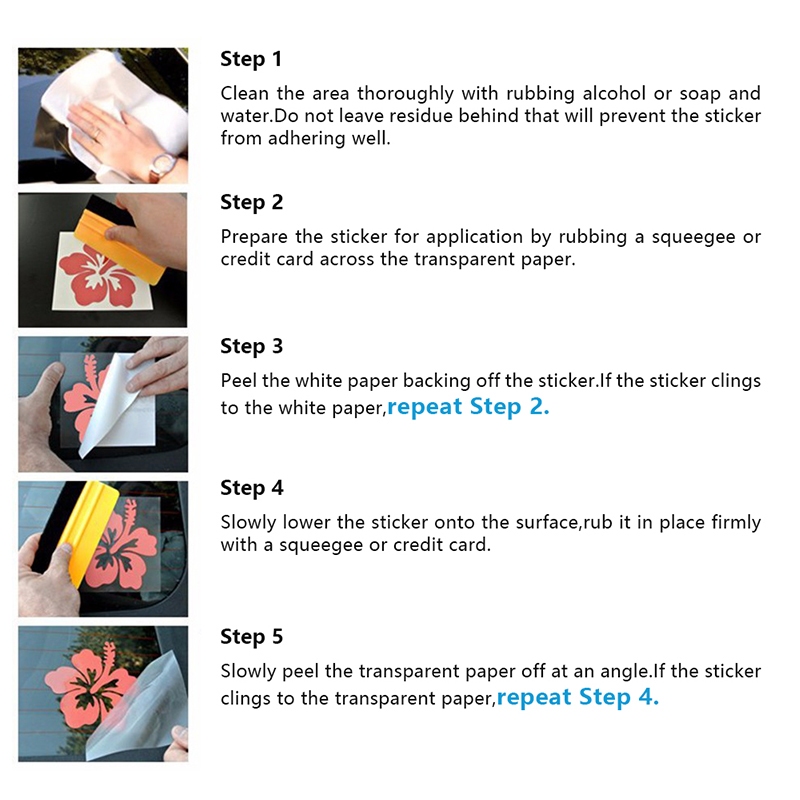 Step 1

Clean the area thoroughly with rubbing alcohol or soap and water.Do not leave residue behind that will prevent the sticker from adhering well.

Step 2

Prepare the sticker for application by rubbing a squeegee or credit card across the transparent paper.

Step 3

Peel the white paper backing off the sticker.If the sticker clings to the white paper,repeat Step 2.

Step 4

Slowly lower the sticker onto the surface,rub it in place firmly with a squeegee or credit card.

Step 5

Slowly peel the transparent paper off at an angle.If the sticker clings to the transparent paper,repeat Step 4.