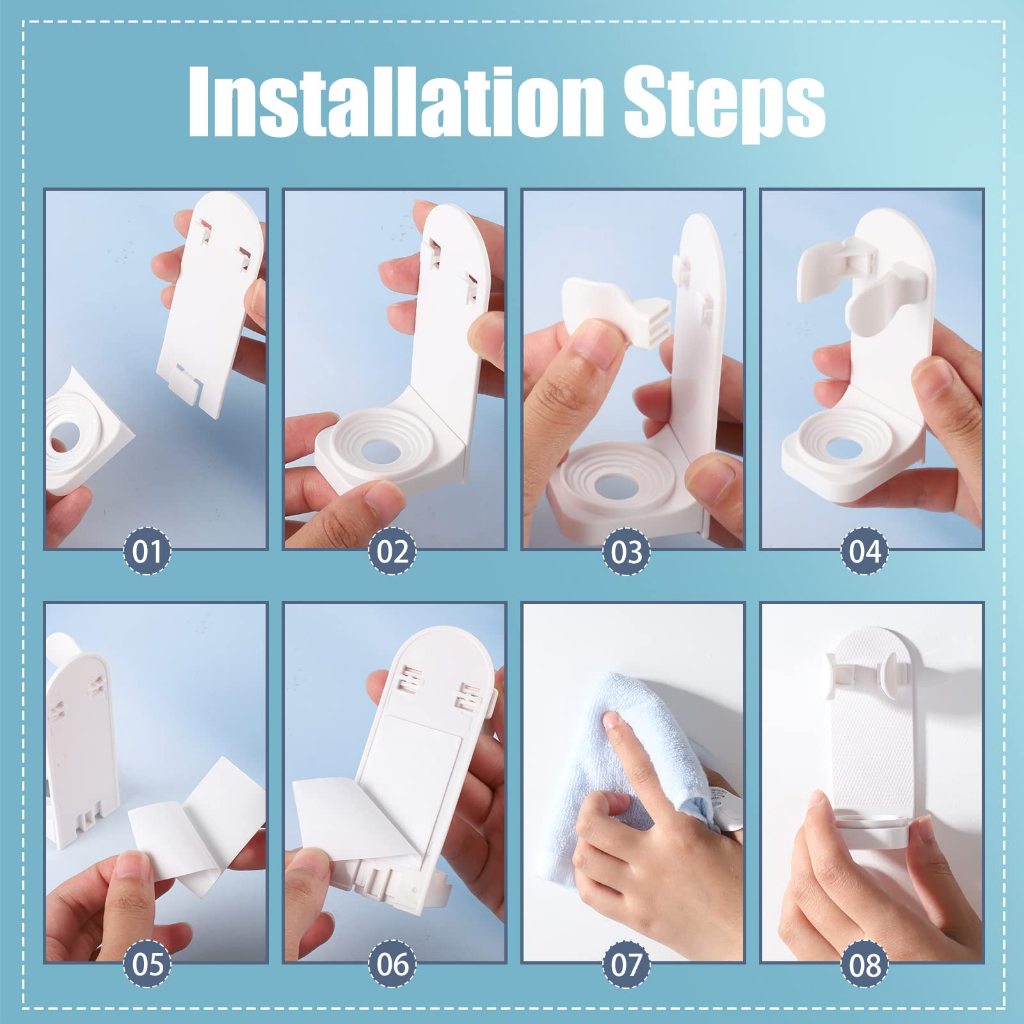 Installation Steps

01

02

03

04

05

06

07

08