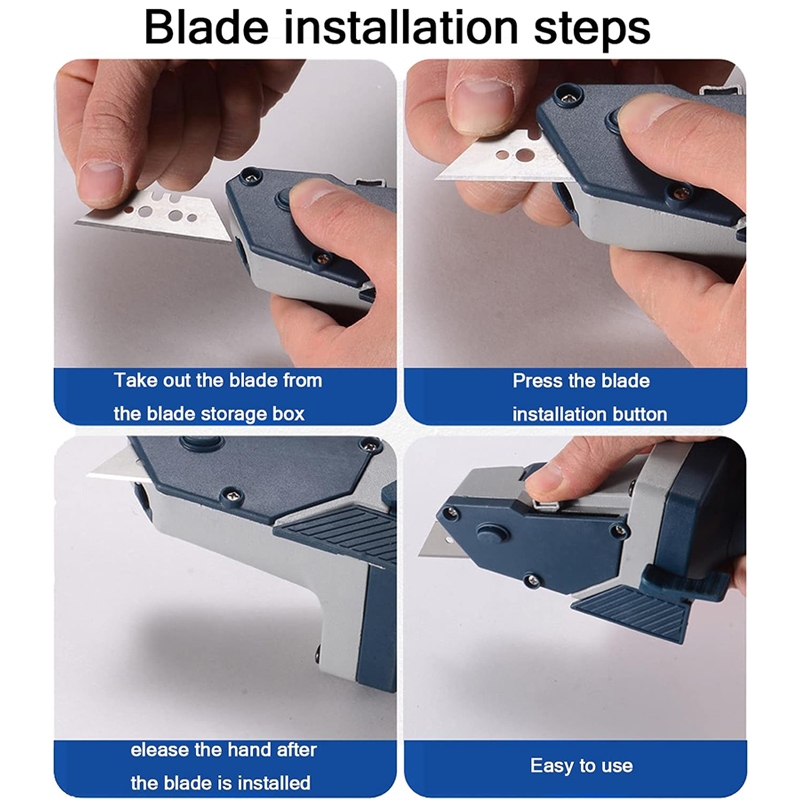 Blade installation steps

Take out the blade from the blade storage box

Press the blade installation button

elease the hand after the blade is installed

Easy to use