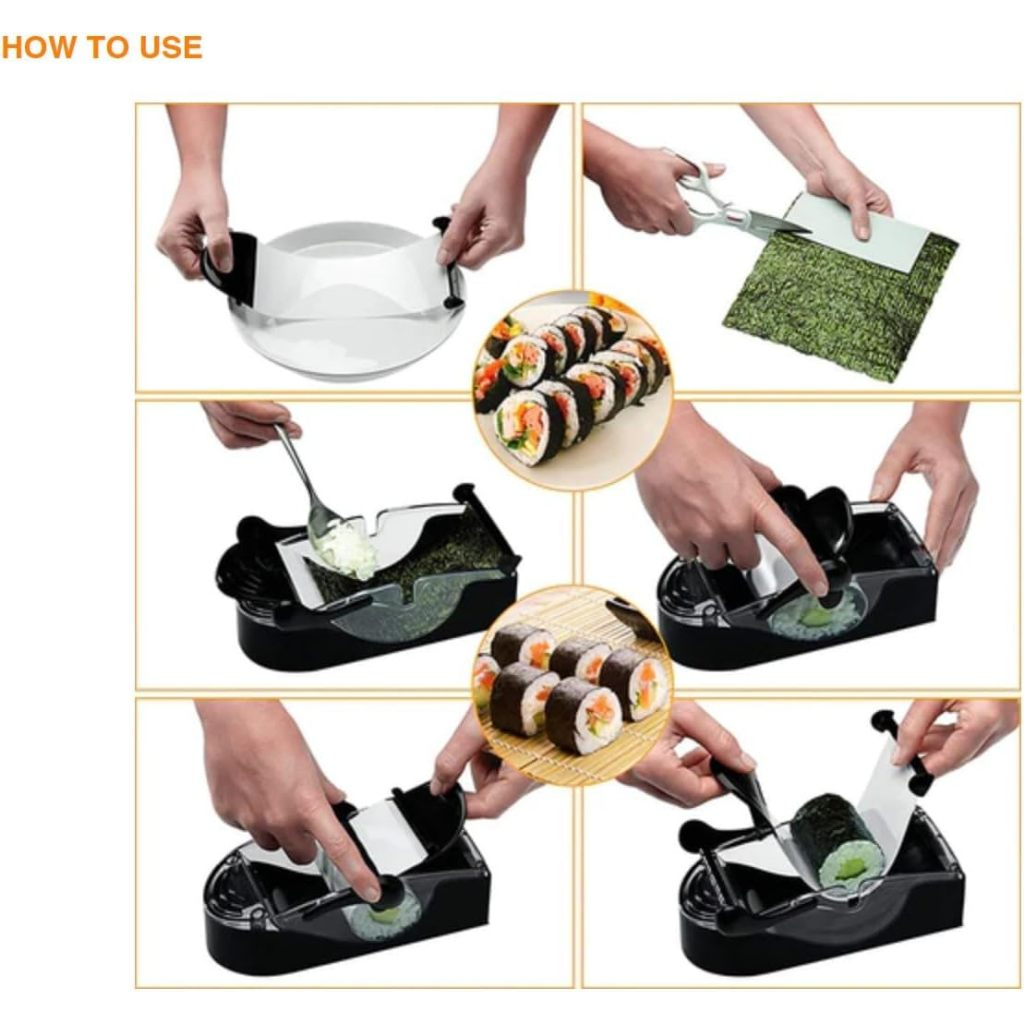 HOW TO USE