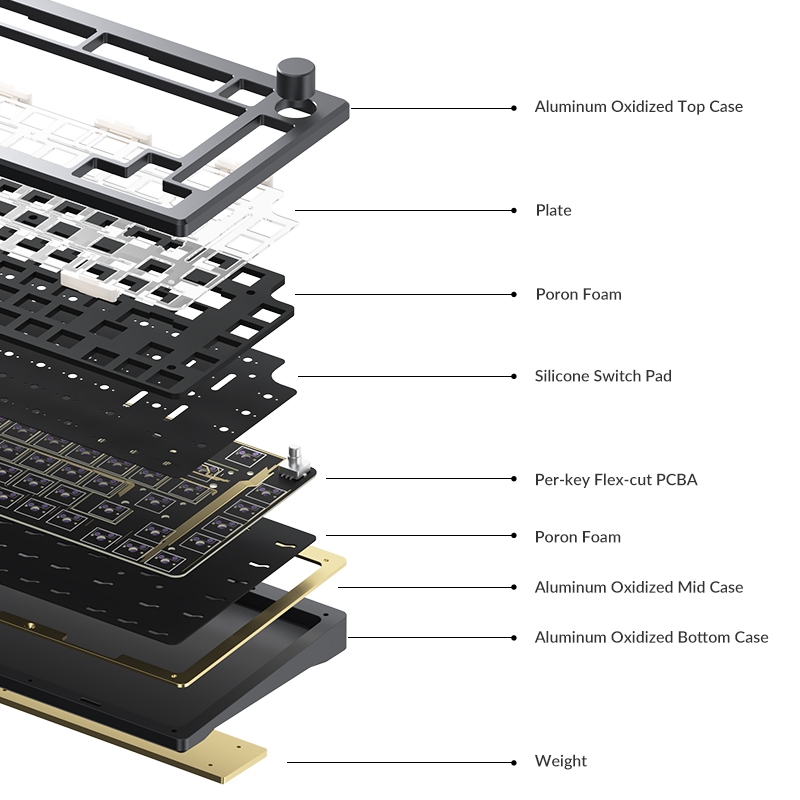 Aluminum Oxidized Top Case

Plate

Poron Foam

Silicone Switch Pad

Per-key Flex-cut PCBA

Poron Foam

Aluminum Oxidized Mid Case

Aluminum Oxidized Bottom Case

Weight