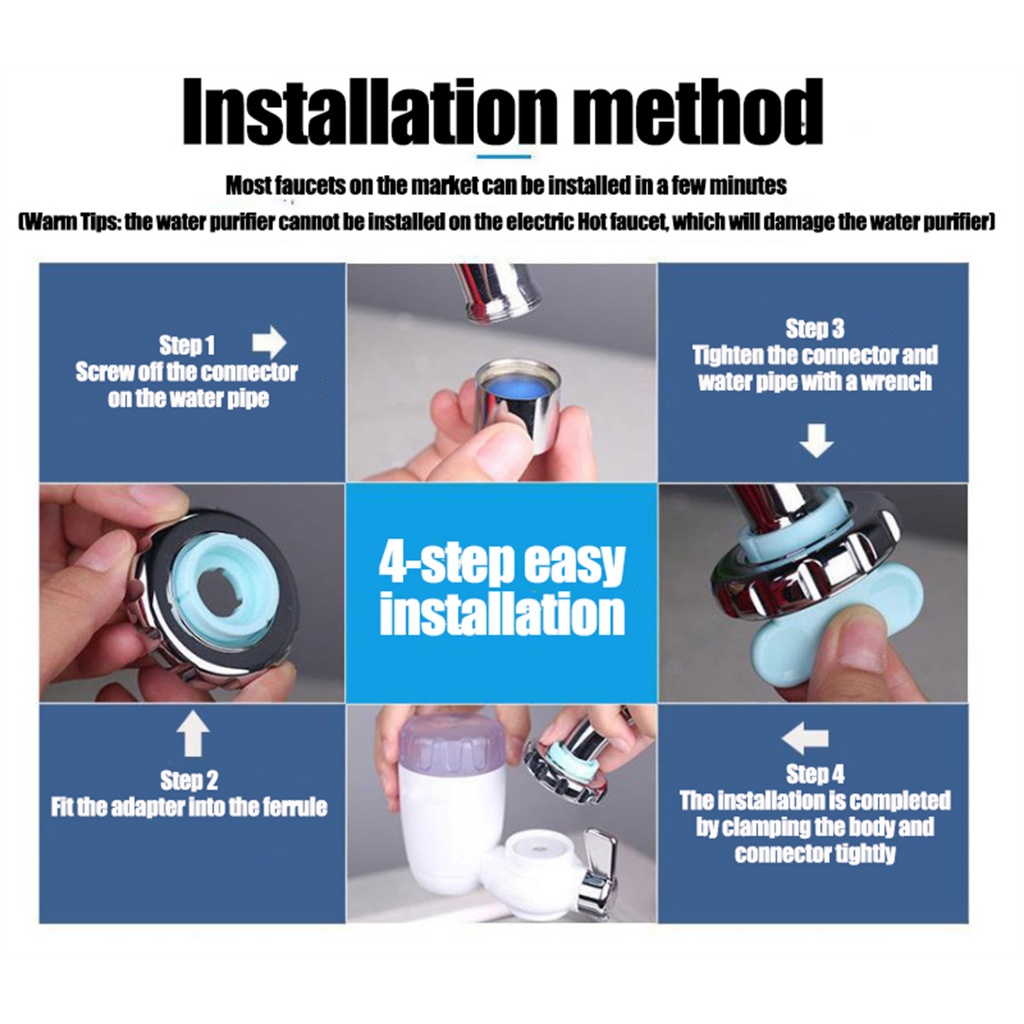 Installation method

Most faucets on the market can be installed in a few minutes
(Warm Tips: the water purifier cannot be installed on the electric Hot faucet, which will damage the water purifier)

Step 1
Screw off the connector on the water pipe

Step 3
Tighten the connector and water pipe with a wrench

4-step easy installation

Step 2
Fit the adapter into the ferrule

Step 4
The installation is completed by clamping the body and connector tightly