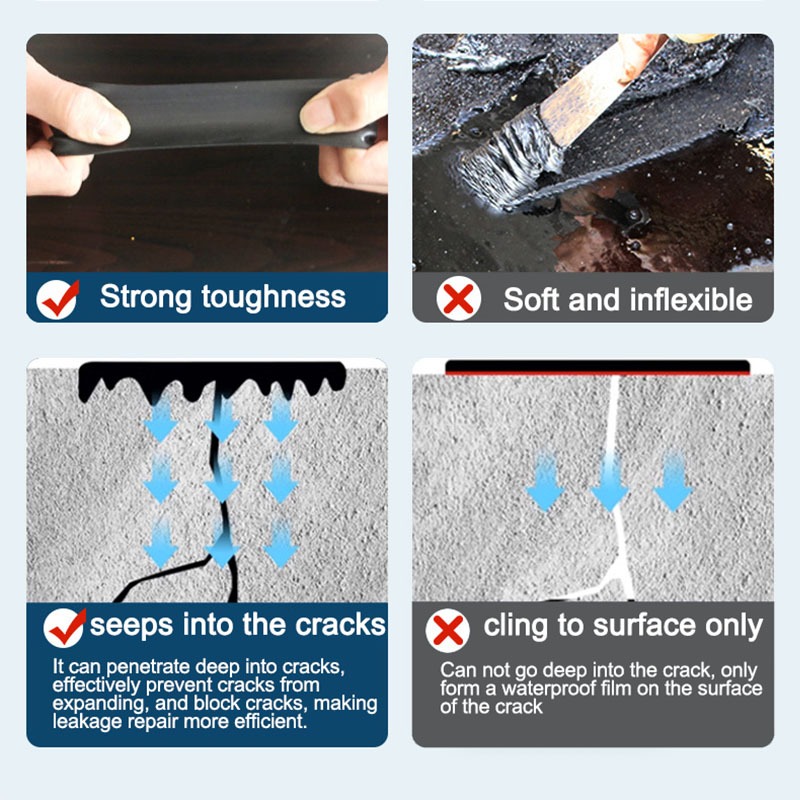 Strong toughness

Soft and inflexible

seeps into the cracks

It can penetrate deep into cracks, effectively prevent cracks from expanding, and block cracks, making leakage repair more efficient.

cling to surface only

Can not go deep into the crack, only form a waterproof film on the surface of the crack