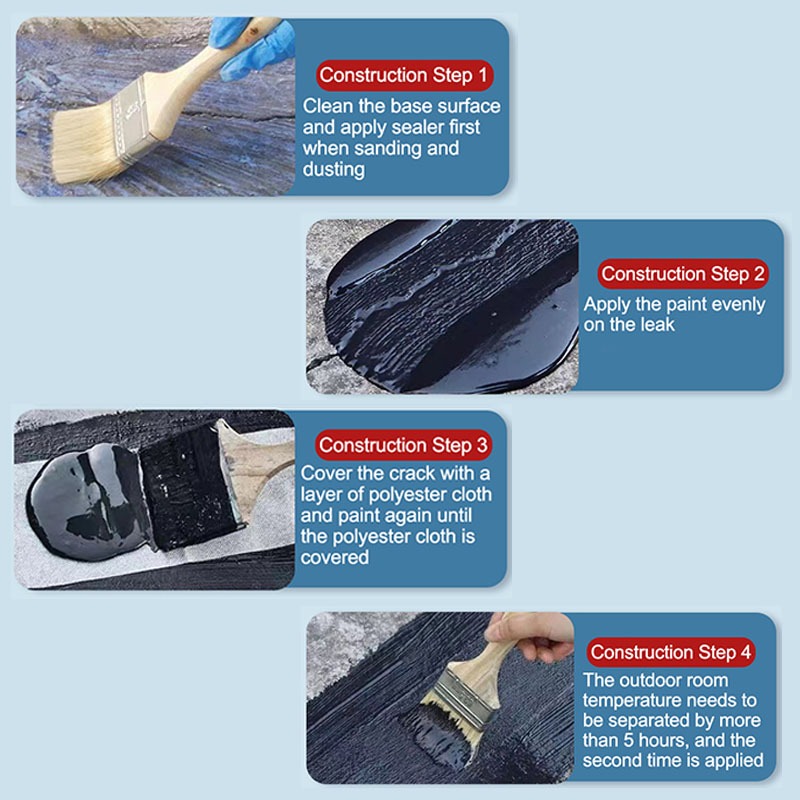 Construction Step 1
Clean the base surface and apply sealer first when sanding and dusting

Construction Step 2
Apply the paint evenly on the leak

Construction Step 3
Cover the crack with a layer of polyester cloth and paint again until the polyester cloth is covered

Construction Step 4
The outdoor room temperature needs to be separated by more than 5 hours, and the second time is applied