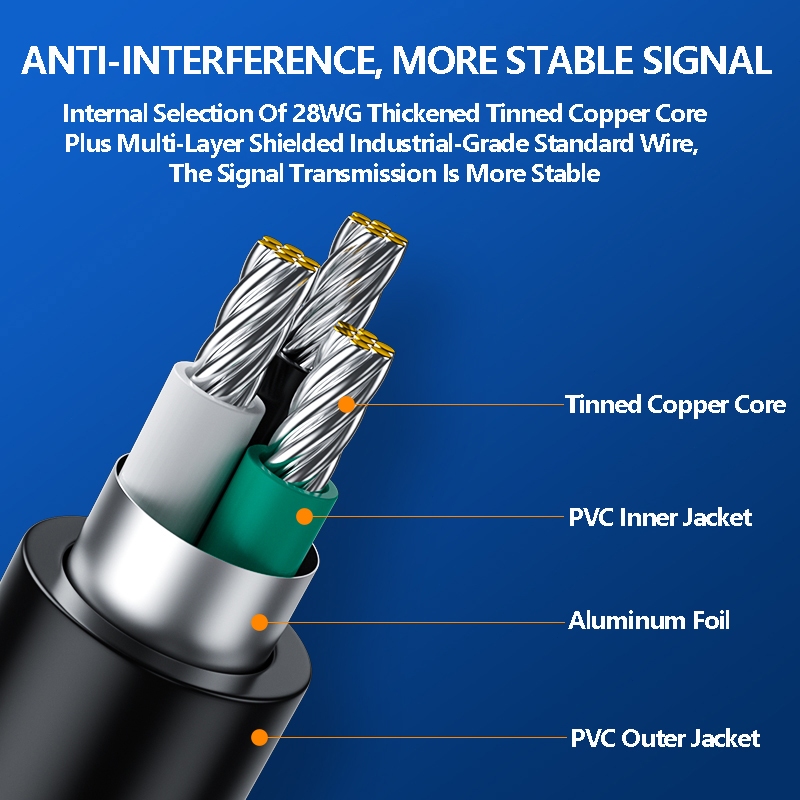 ANTI-INTERFERENCE, MORE STABLE SIGNAL

Internal Selection Of 28WG Thickened Tinned Copper Core Plus Multi-Layer Shielded Industrial-Grade Standard Wire, The Signal Transmission Is More Stable

Tinned Copper Core

PVC Inner Jacket

Aluminum Foil

PVC Outer Jacket