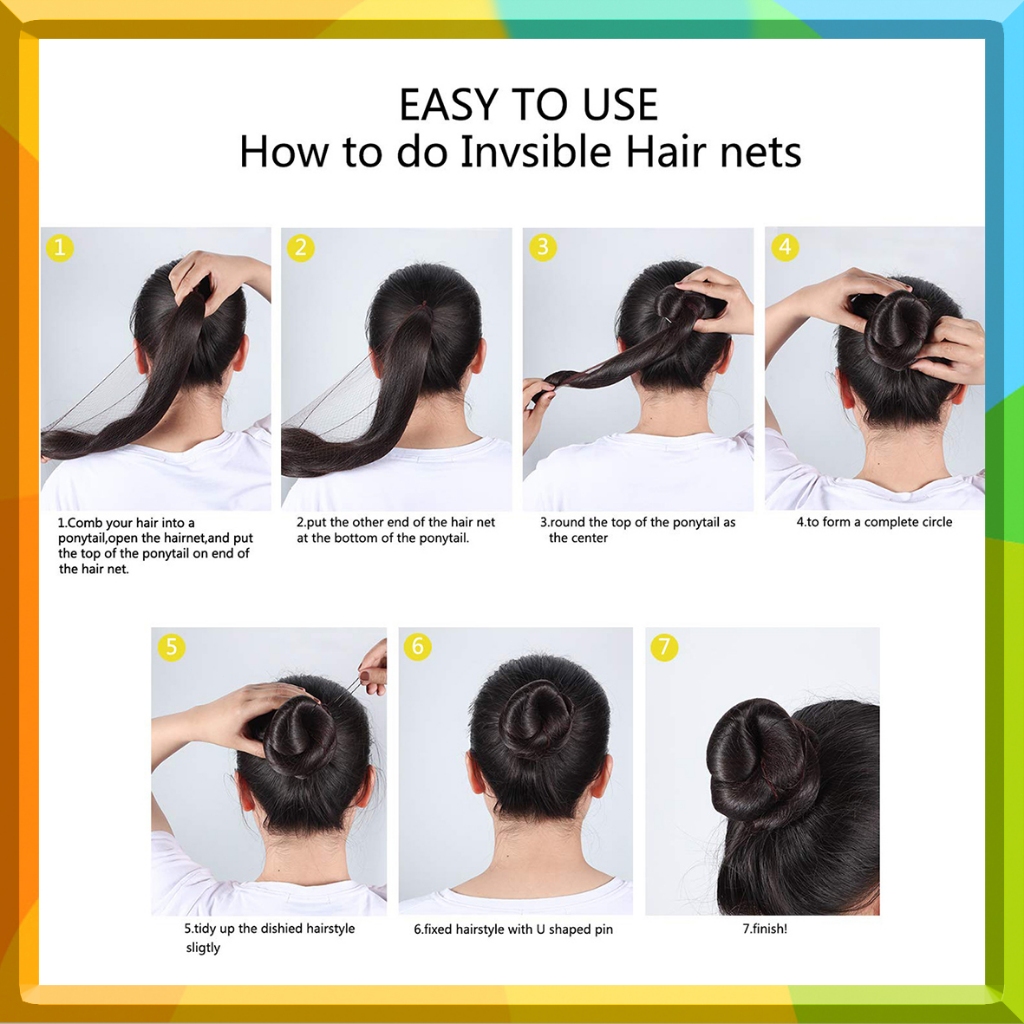 EASY TO USE
How to do Invsible Hair nets

1

2

3

4

1.Comb your hair into a ponytail,open the hairnet,and put the top of the ponytail on end of the hair net.

2.put the other end of the hair net at the bottom of the ponytail.

3.round the top of the ponytail as the center

4.to form a complete circle

5

6

7

5.tidy up the dishied hairstyle sligtly

6.fixed hairstyle with U shaped pin

7.finish!