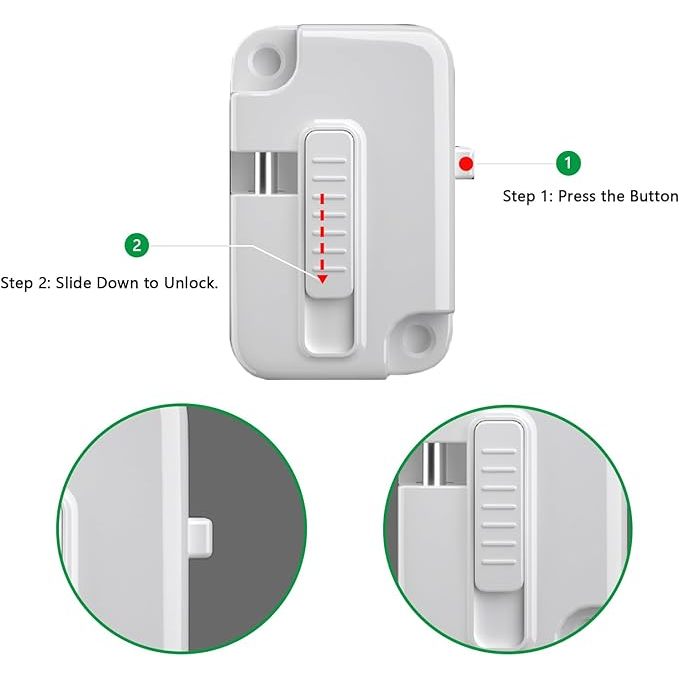 1

Step 1: Press the Button

2

Step 2: Slide Down to Unlock.