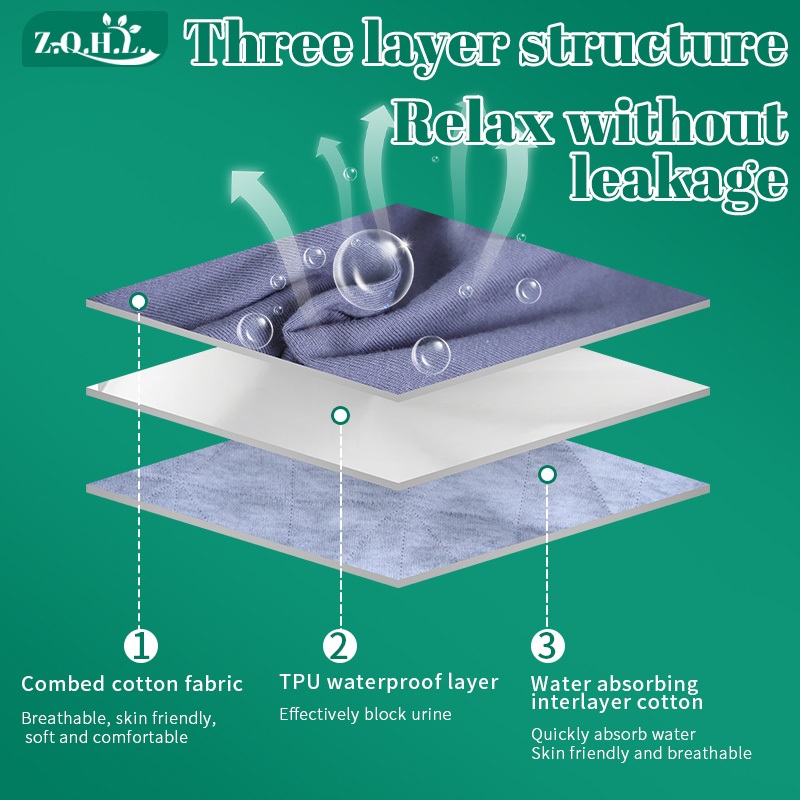 Z.Q.H.L.

Three layer structure

Relax without leakage

1
Combed cotton fabric
Breathable, skin friendly, soft and comfortable

2
TPU waterproof layer
Effectively block urine

3
Water absorbing interlayer cotton
Quickly absorb water
Skin friendly and breathable