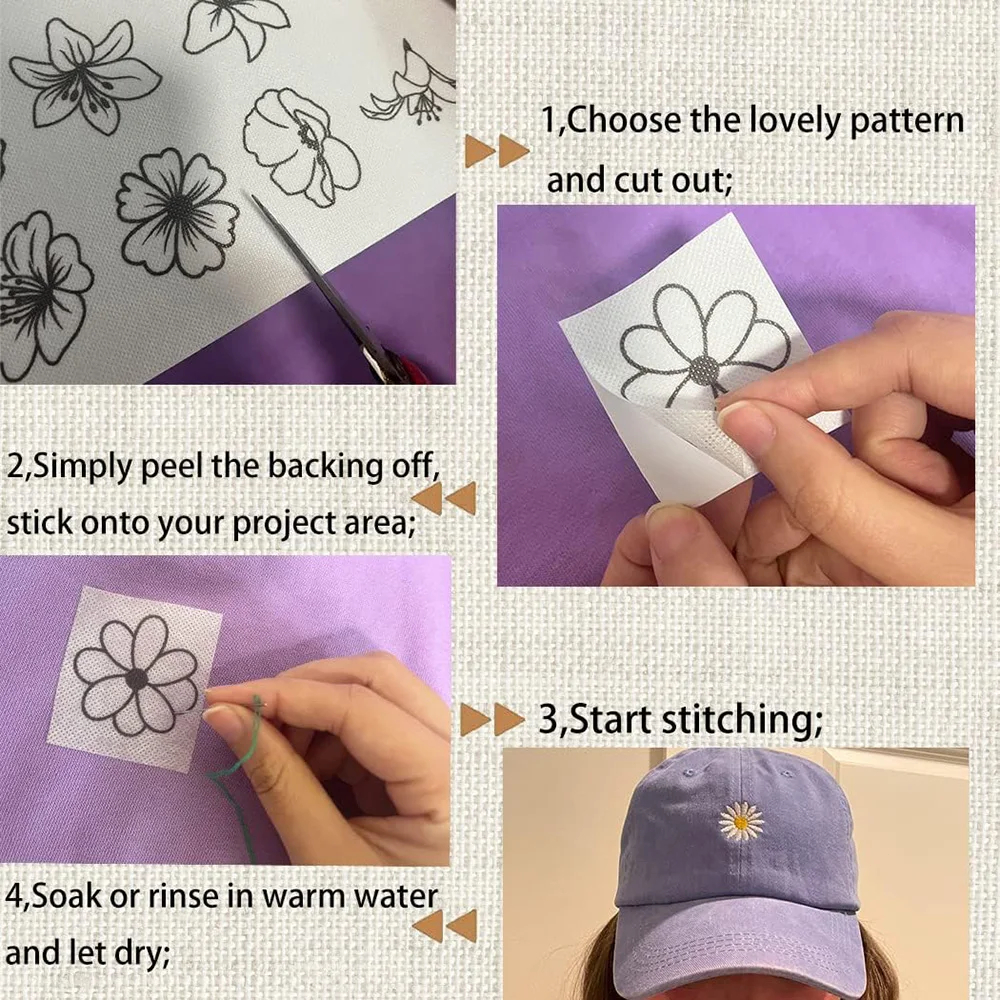 1,Choose the lovely pattern and cut out;

2,Simply peel the backing off, stick onto your project area;

3,Start stitching;

4,Soak or rinse in warm water and let dry;