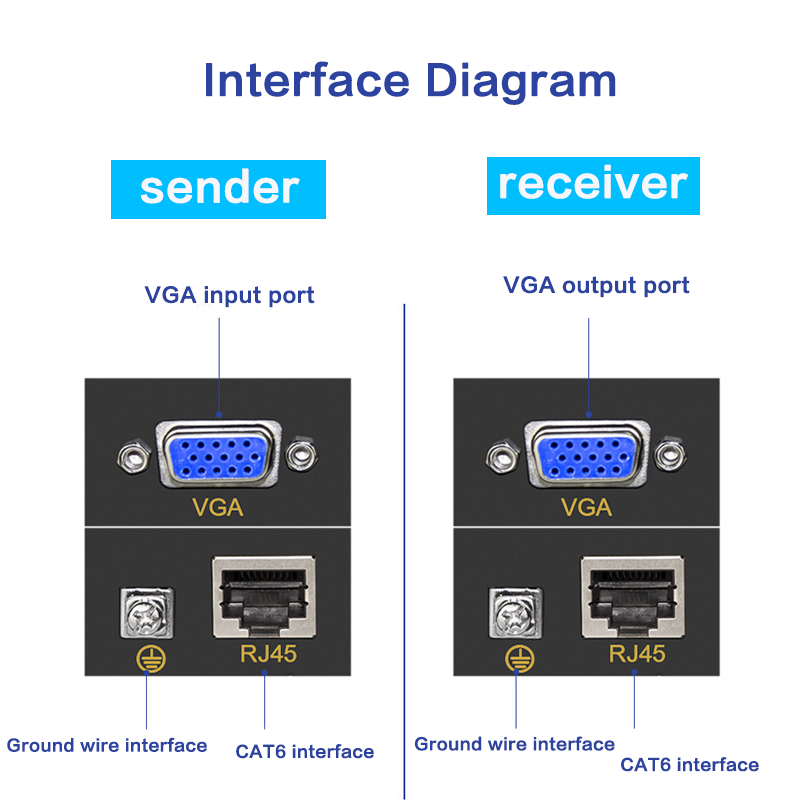 Interface Diagram

sender

VGA input port

VGA

RJ45

Ground wire interface

CAT6 interface

receiver

VGA output port

VGA

RJ45

Ground wire interface

CAT6 interface