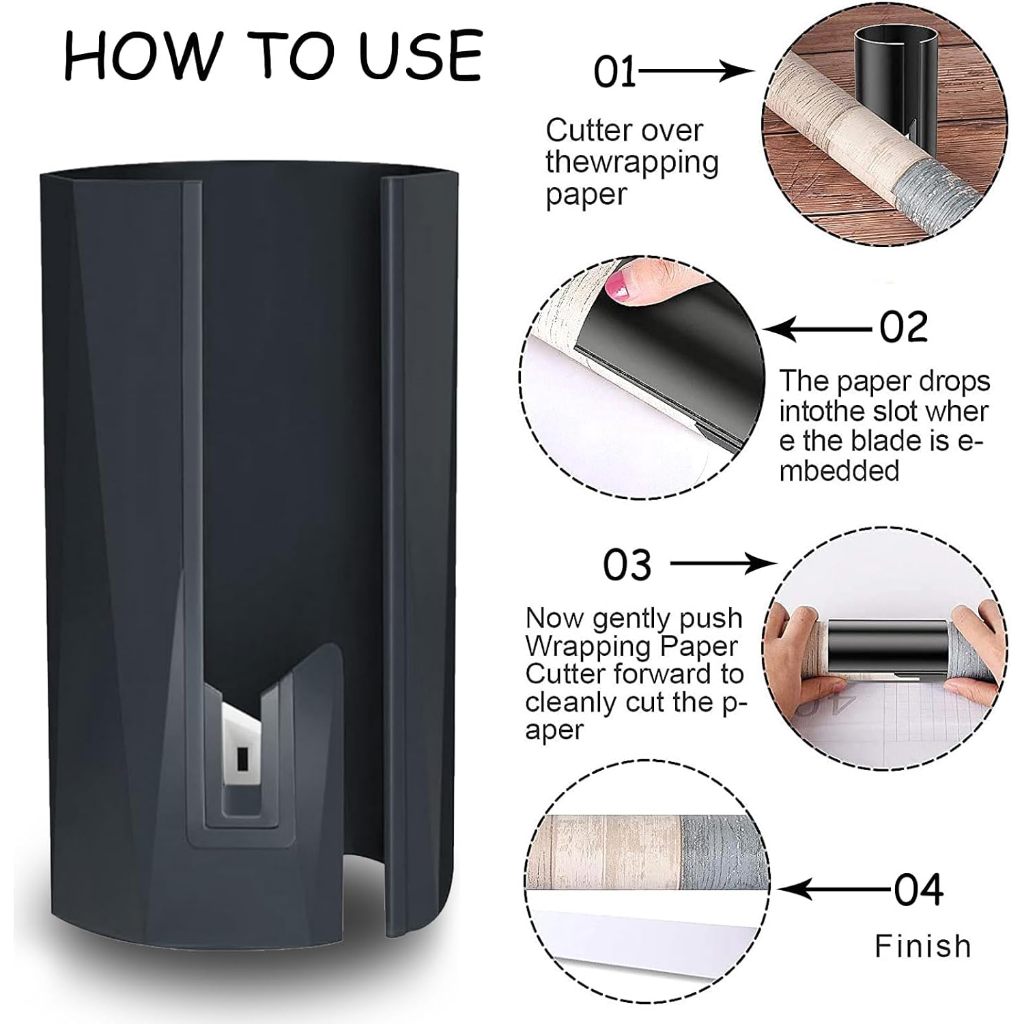 HOW TO USE

01

Cutter over thewrapping paper

02

The paper drops intothe slot wher e the blade is e-mbedded

03

Now gently push Wrapping Paper Cutter forward to cleanly cut the p-aper

04

Finish