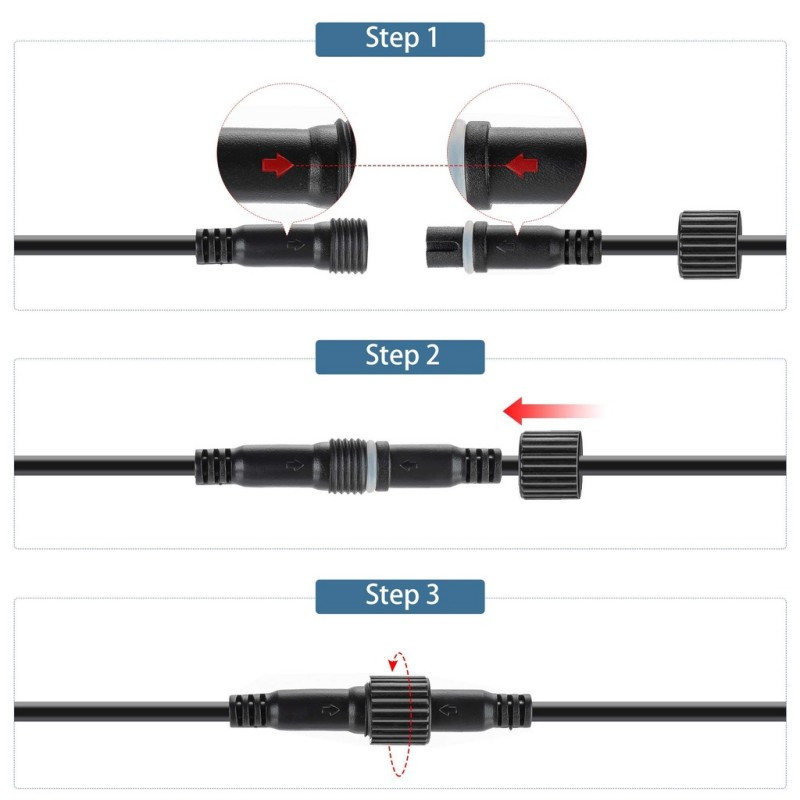 Step 1

Step 2

Step 3