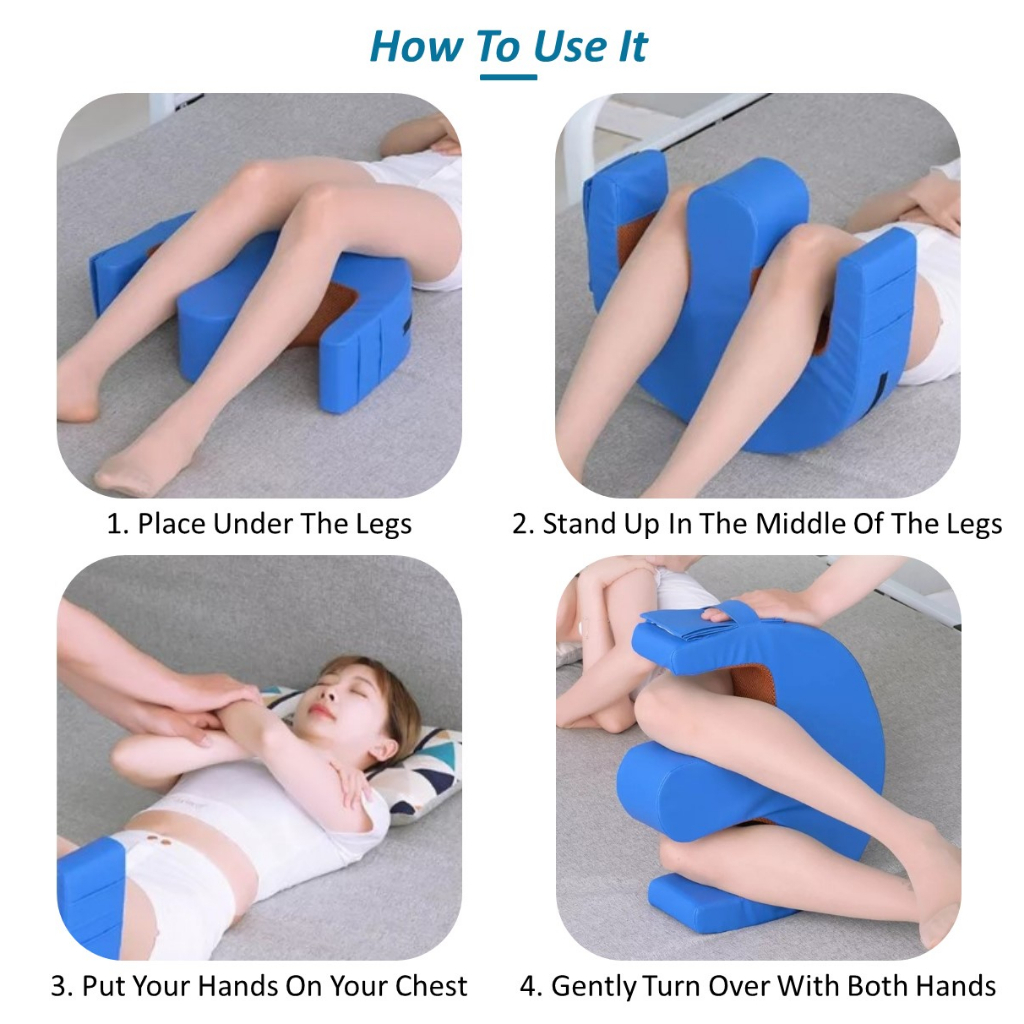 How To Use It

1. Place Under The Legs

2. Stand Up In The Middle Of The Legs

3. Put Your Hands On Your Chest

4. Gently Turn Over With Both Hands