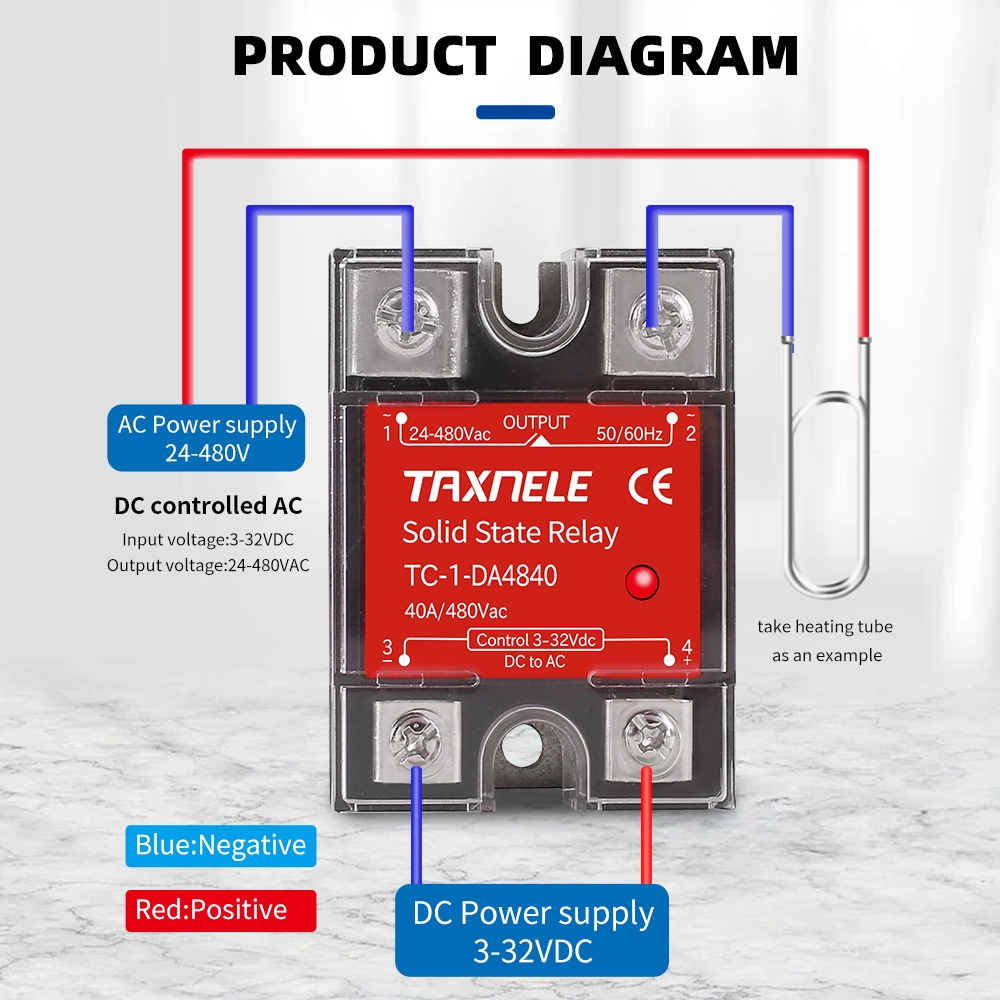 PRODUCT DIAGRAM

AC Power supply
24-480V

DC controlled AC
Input voltage:3-32VDC
Output voltage:24-480VAC

~
1 24-480Vac OUTPUT 50/60Hz ~
2

TAXNELE CE
Solid State Relay
TC-1-DA4840
40A/480Vac

3
− Control 3-32Vdc
DC to AC 4
+

take heating tube
as an example

Blue:Negative

Red:Positive

DC Power supply
3-32VDC