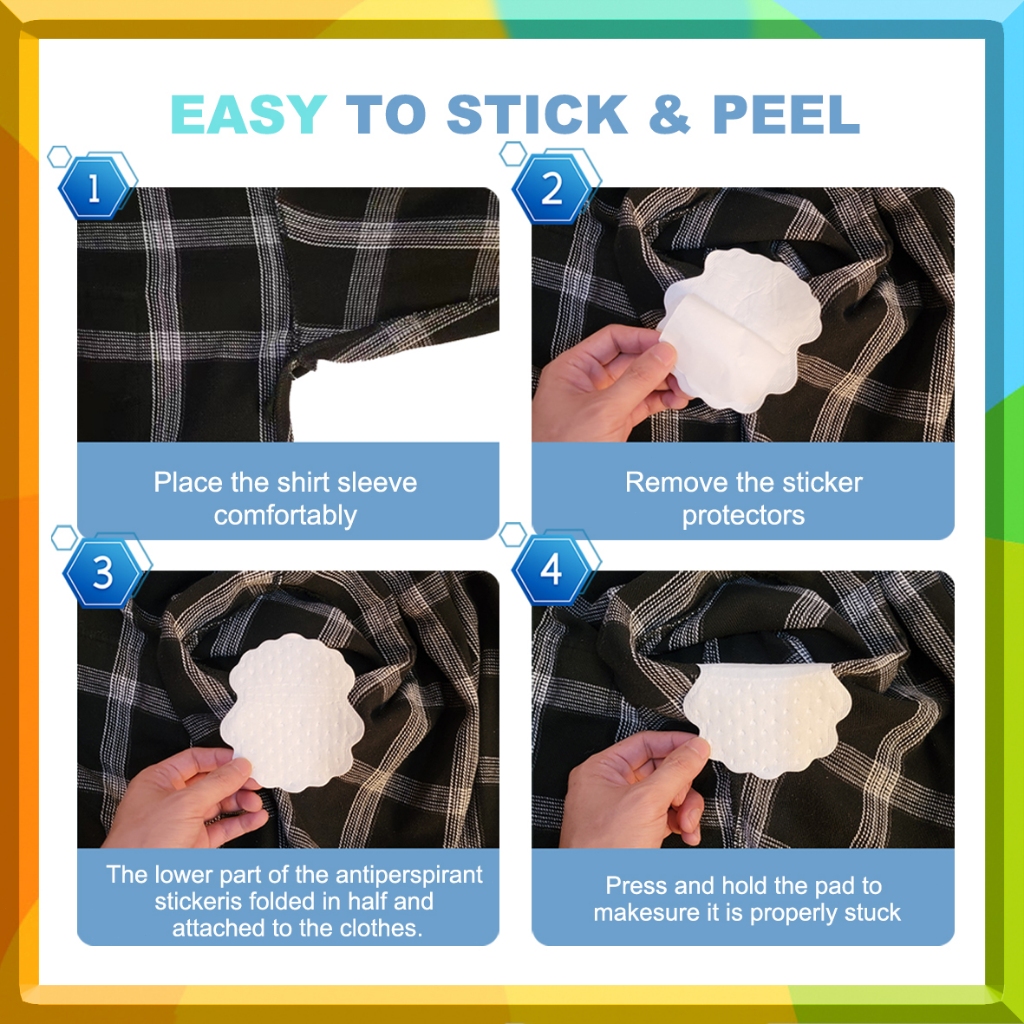 EASY TO STICK & PEEL

1

Place the shirt sleeve comfortably

2

Remove the sticker protectors

3

The lower part of the antiperspirant stickeris folded in half and attached to the clothes.

4

Press and hold the pad to makesure it is properly stuck