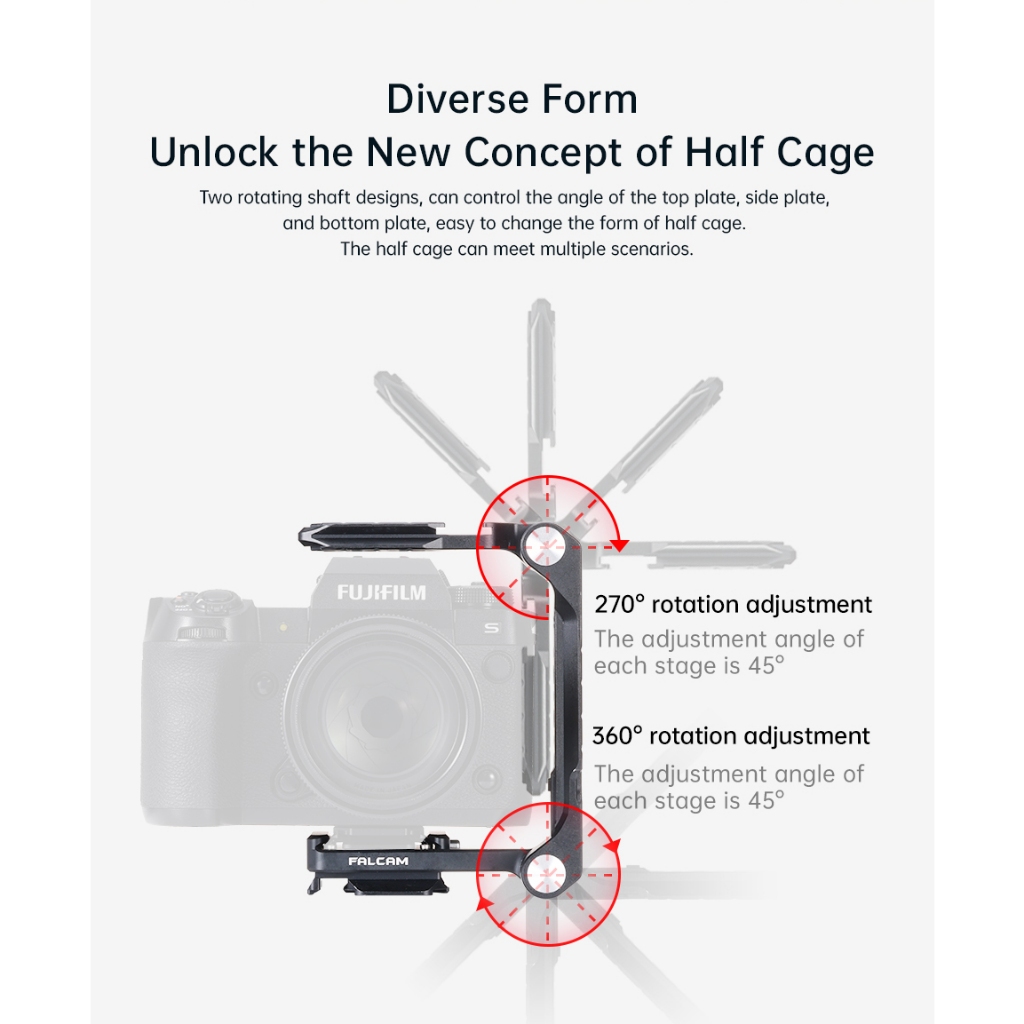 Diverse Form
Unlock the New Concept of Half Cage

Two rotating shaft designs, can control the angle of the top plate, side plate, and bottom plate, easy to change the form of half cage.
The half cage can meet multiple scenarios.

FUJIFILM
S

270° rotation adjustment
The adjustment angle of each stage is 45°

360° rotation adjustment
The adjustment angle of each stage is 45°

FALCAM