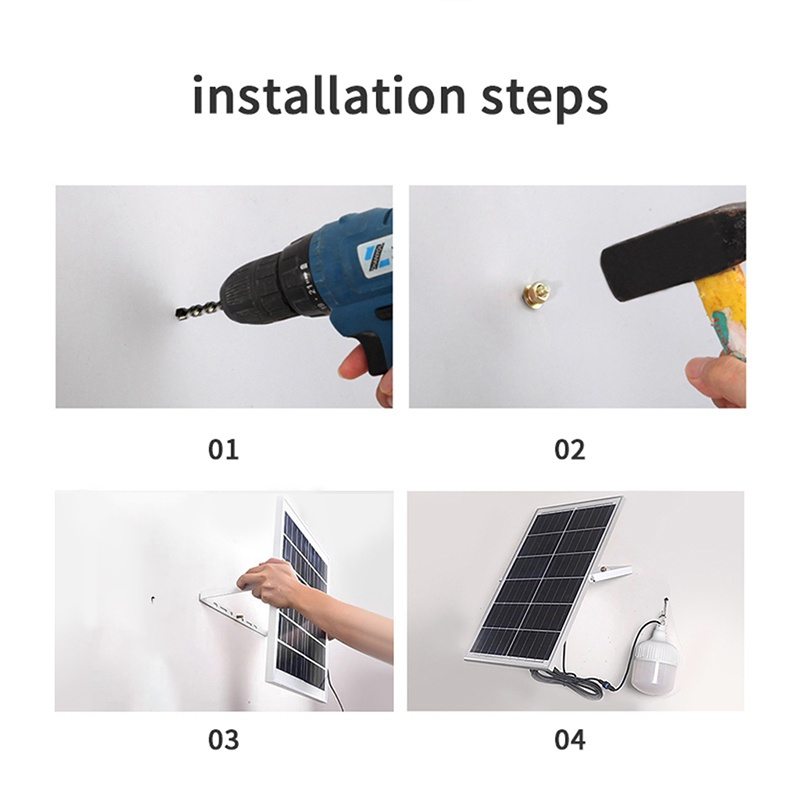 installation steps

01

02

03

04