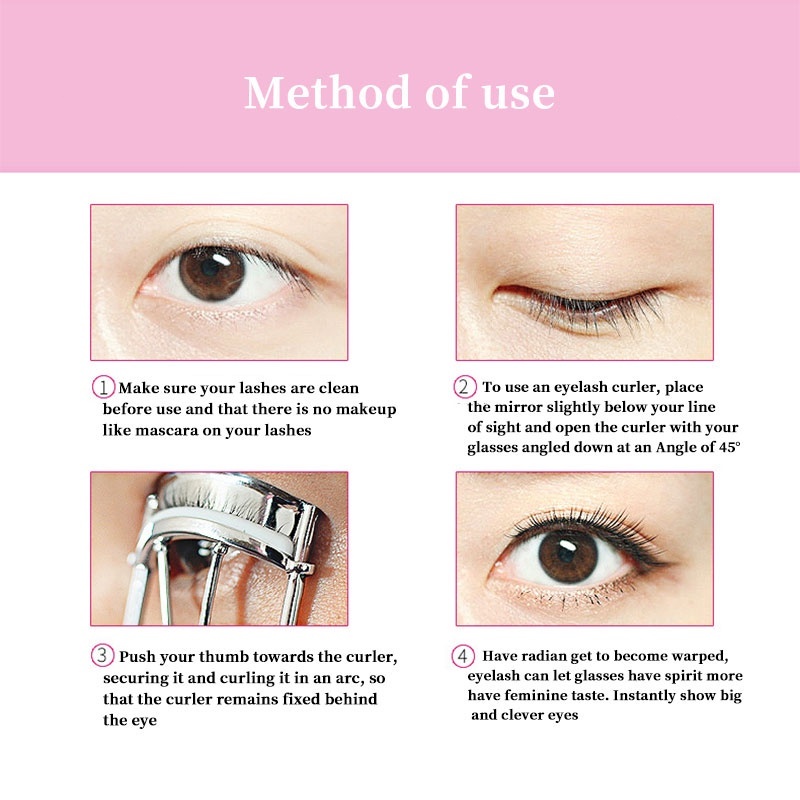 Method of use

① Make sure your lashes are clean before use and that there is no makeup like mascara on your lashes

② To use an eyelash curler, place the mirror slightly below your line of sight and open the curler with your glasses angled down at an Angle of 45°

③ Push your thumb towards the curler, securing it and curling it in an arc, so that the curler remains fixed behind the eye

④ Have radian get to become warped, eyelash can let glasses have spirit more have feminine taste. Instantly show big and clever eyes