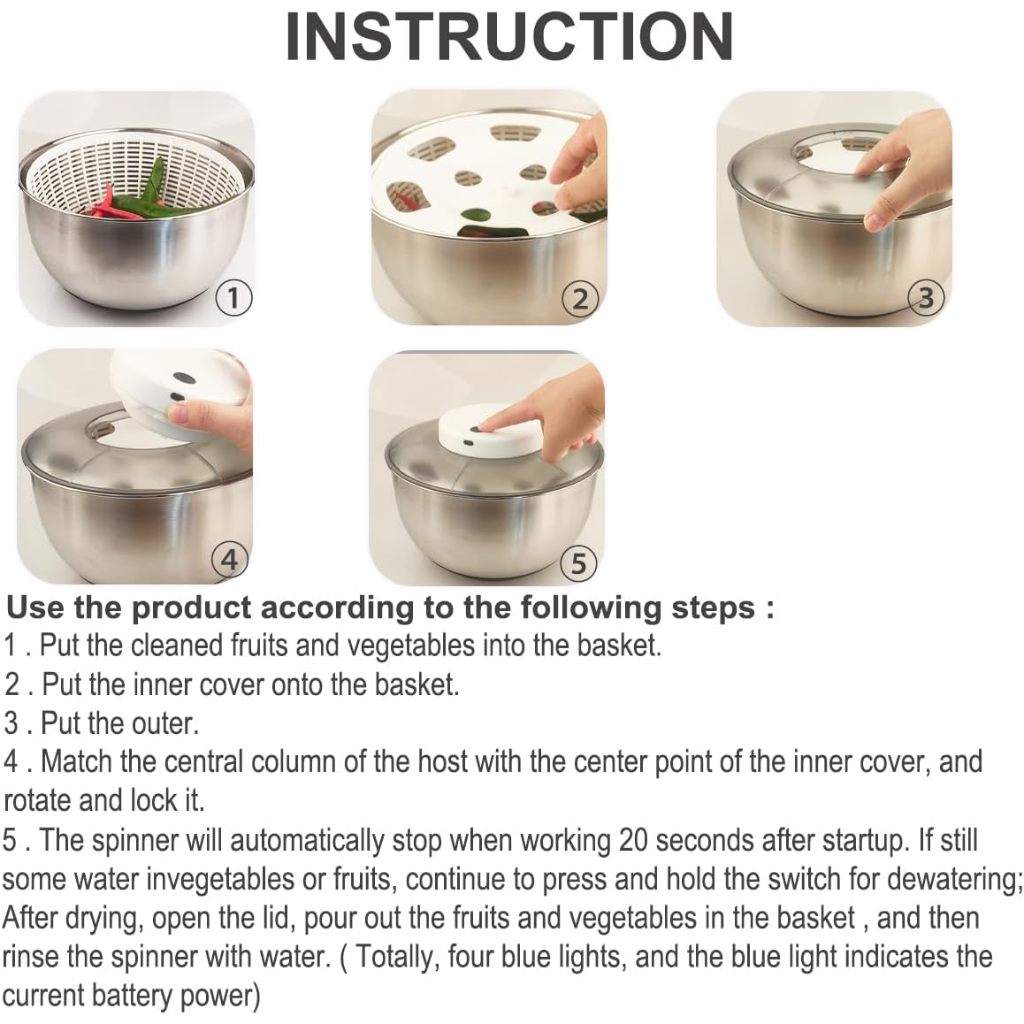 INSTRUCTION

①

②

③

④

⑤

Use the product according to the following steps :

1 . Put the cleaned fruits and vegetables into the basket.

2 . Put the inner cover onto the basket.

3 . Put the outer.

4 . Match the central column of the host with the center point of the inner cover, and rotate and lock it.

5 . The spinner will automatically stop when working 20 seconds after startup. If still some water invegetables or fruits, continue to press and hold the switch for dewatering; After drying, open the lid, pour out the fruits and vegetables in the basket , and then rinse the spinner with water. ( Totally, four blue lights, and the blue light indicates the current battery power)