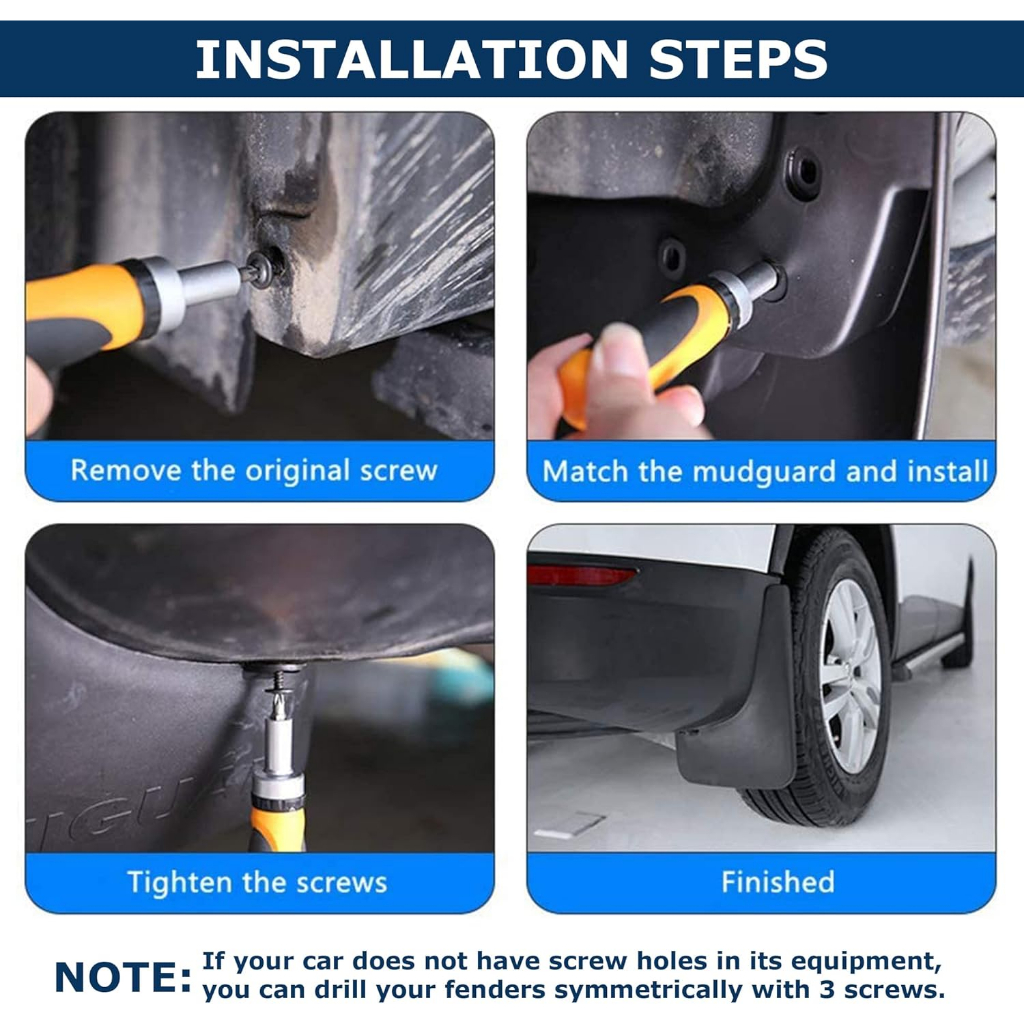 INSTALLATION STEPS

Remove the original screw

Match the mudguard and install

Tighten the screws

Finished

NOTE: If your car does not have screw holes in its equipment, you can drill your fenders symmetrically with 3 screws.