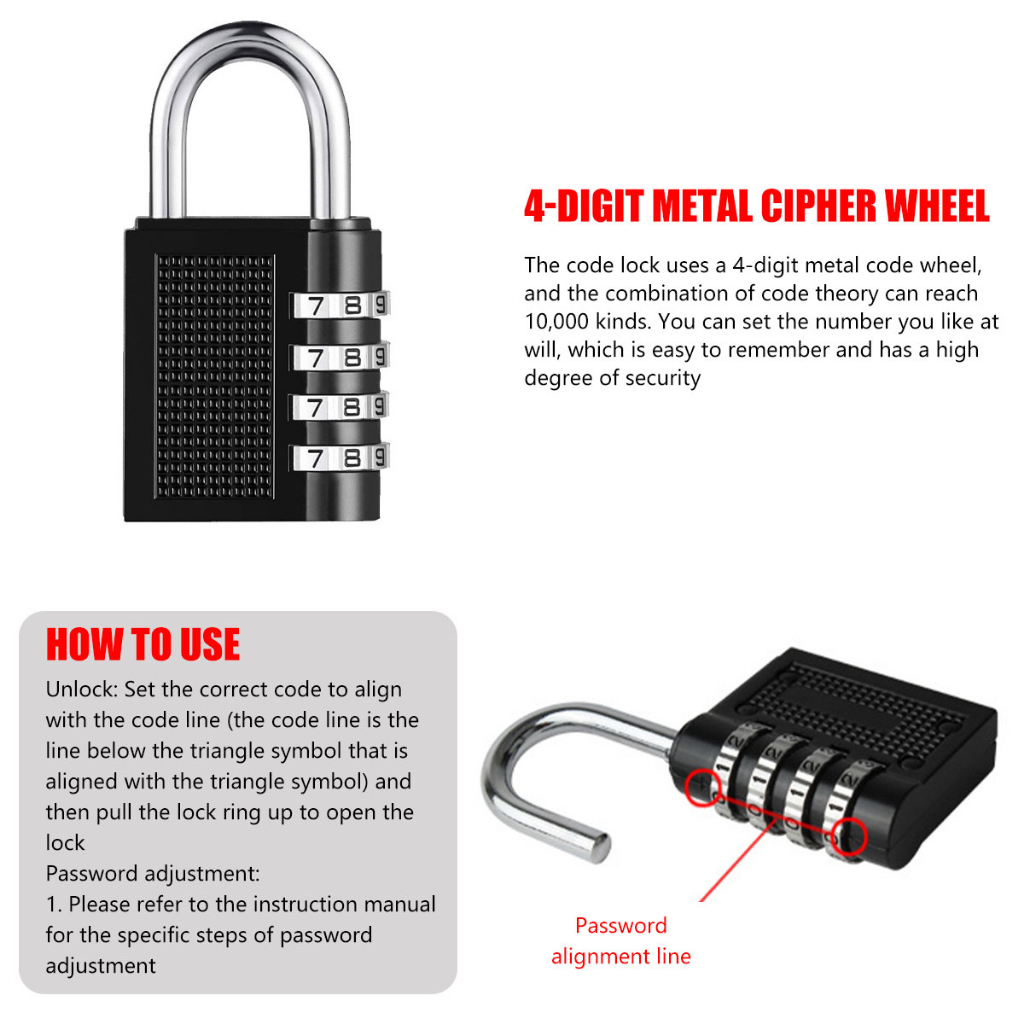 7 8 9
7 8 9
7 8 9
7 8 9

4-DIGIT METAL CIPHER WHEEL

The code lock uses a 4-digit metal code wheel, and the combination of code theory can reach 10,000 kinds. You can set the number you like at will, which is easy to remember and has a high degree of security

HOW TO USE

Unlock: Set the correct code to align with the code line (the code line is the line below the triangle symbol that is aligned with the triangle symbol) and then pull the lock ring up to open the lock
Password adjustment:
1. Please refer to the instruction manual for the specific steps of password adjustment

Password alignment line