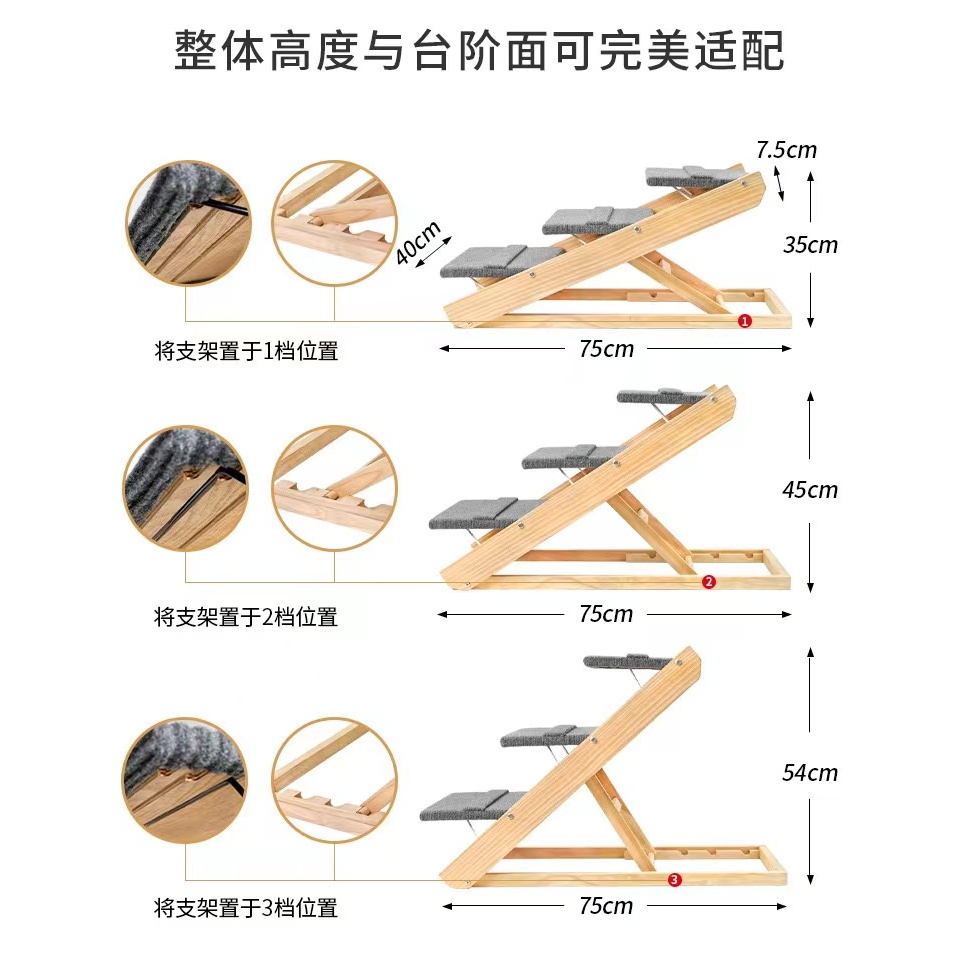 整体高度与台阶面可完美适配

7.5cm

40cm

35cm

1

将支架置于1档位置

75cm

45cm

2

将支架置于2档位置

75cm

54cm

3

将支架置于3档位置

75cm