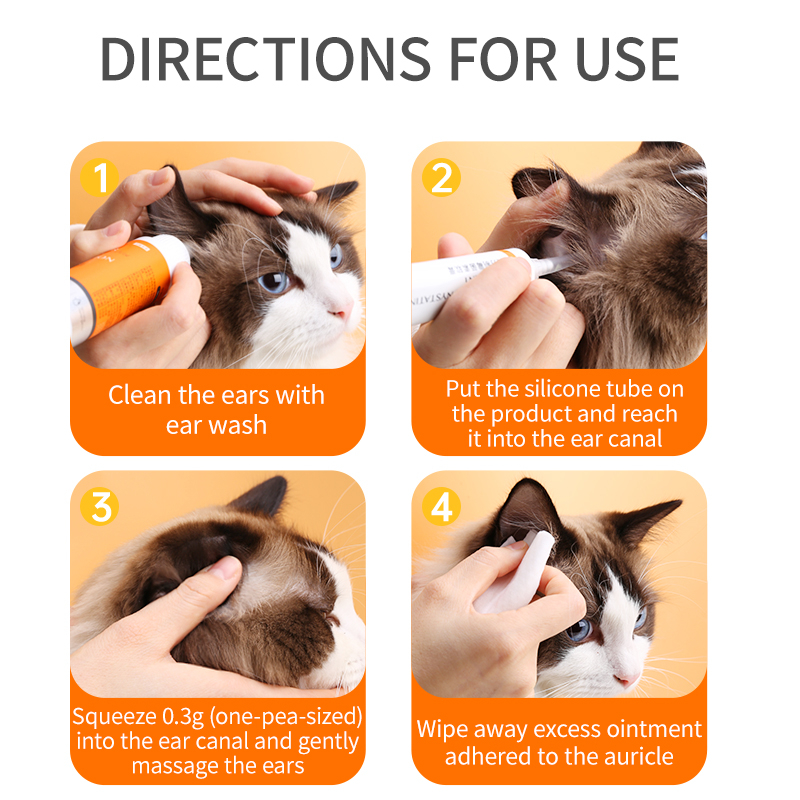 DIRECTIONS FOR USE

1

Clean the ears with ear wash

2

Put the silicone tube on the product and reach it into the ear canal

3

Squeeze 0.3g (one-pea-sized) into the ear canal and gently massage the ears

4

Wipe away excess ointment adhered to the auricle