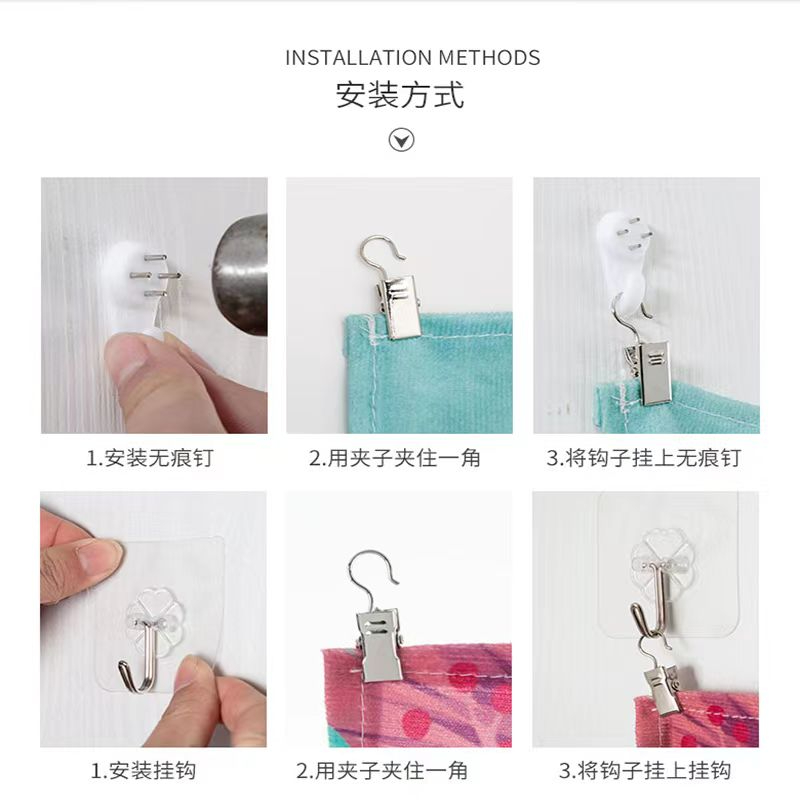 INSTALLATION METHODS
安装方式

1.安装无痕钉

2.用夹子夹住一角

3.将钩子挂上无痕钉

1.安装挂钩

2.用夹子夹住一角

3.将钩子挂上挂钩