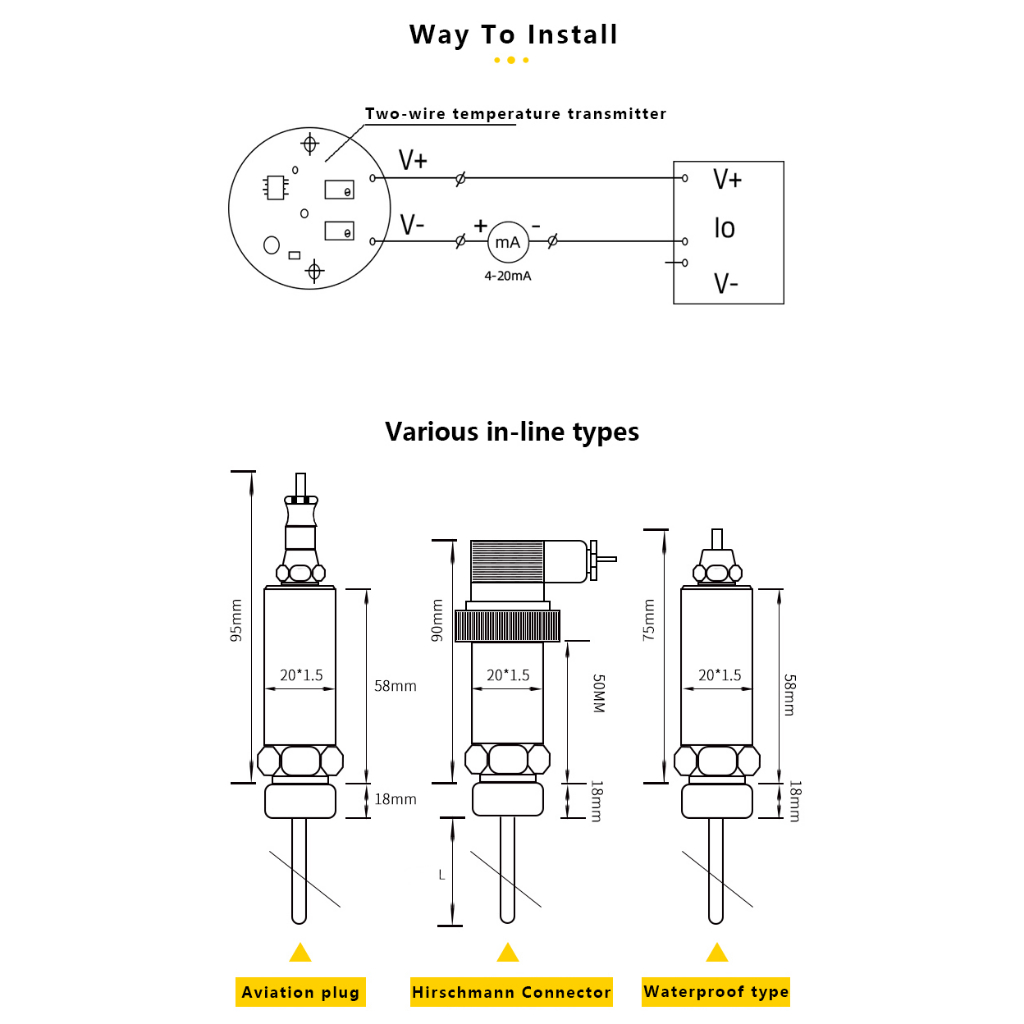 Way To Install

Two-wire temperature transmitter

V+

V-

+ mA -

4-20mA

V+

Io

V-

Various in-line types

95mm

20*1.5

58mm

18mm

90mm

20*1.5

50MM

18mm

L

75mm

20*1.5

58mm

18mm

Aviation plug

Hirschmann Connector

Waterproof type