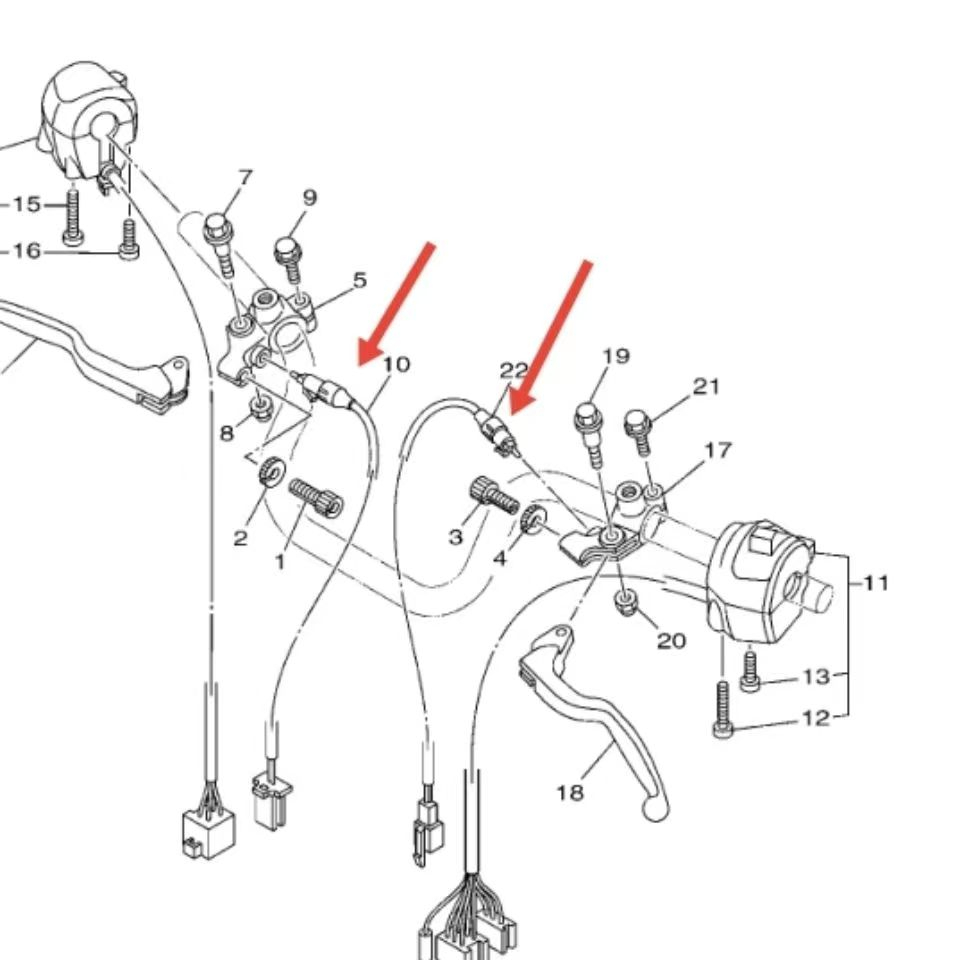 15
16
7
9
5
10
22
19
21
17
8
2
1
3
4
11
20
13
12
18