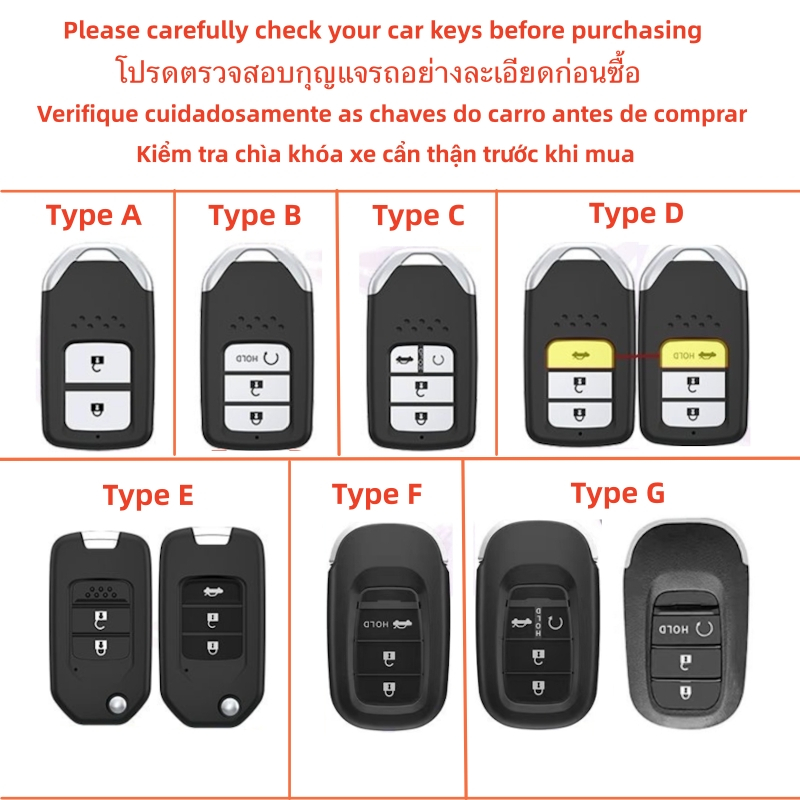 Please carefully check your car keys before purchasing
โปรดตรวจสอบกุญแจรถอย่างละเอียดก่อนซื้อ
Verifique cuidadosamente as chaves do carro antes de comprar
Kiểm tra chìa khóa xe cẩn thận trước khi mua

Type A

Type B

HOLD

Type C

HOLD

Type D

HOLD

Type E

Type F

HOLD

Type G

HOLD

HOLD