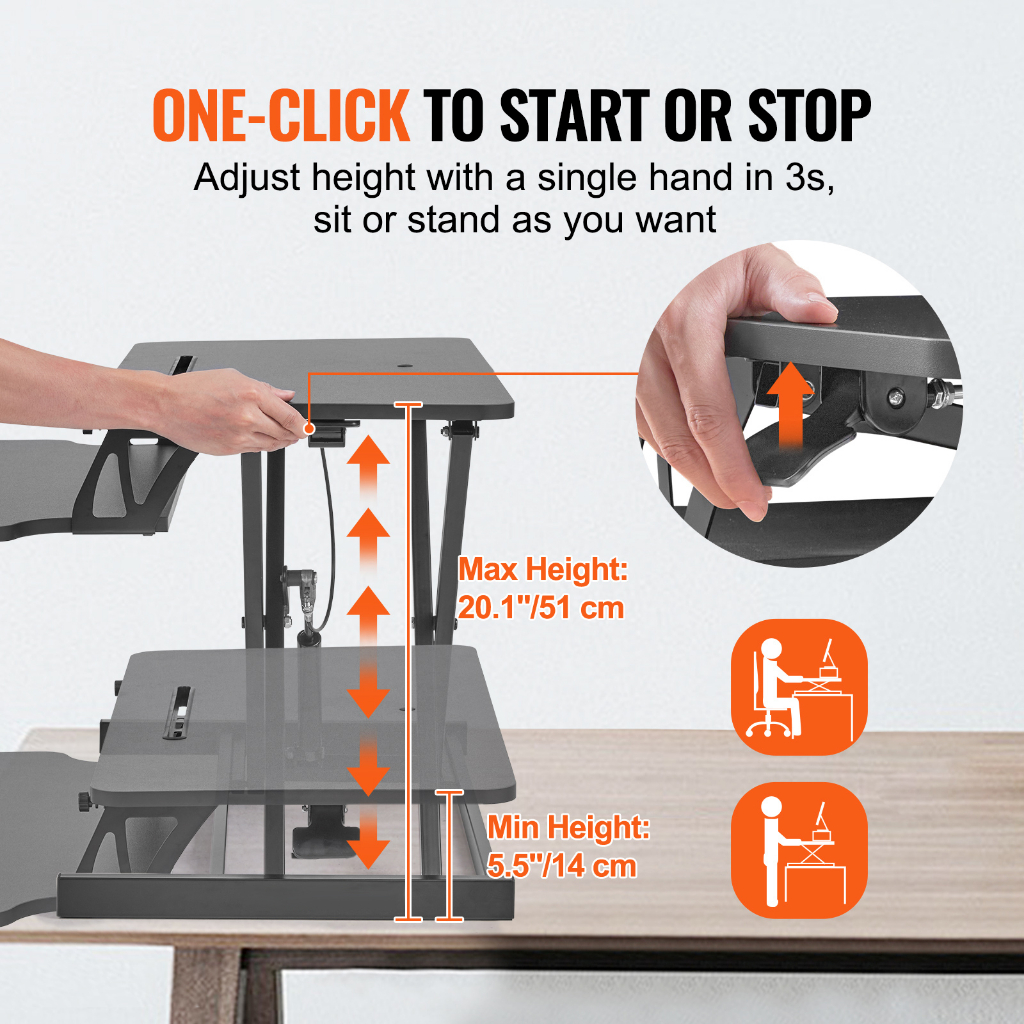 ONE-CLICK TO START OR STOP
Adjust height with a single hand in 3s, sit or stand as you want

Max Height: 20.1"/51 cm

Min Height: 5.5"/14 cm